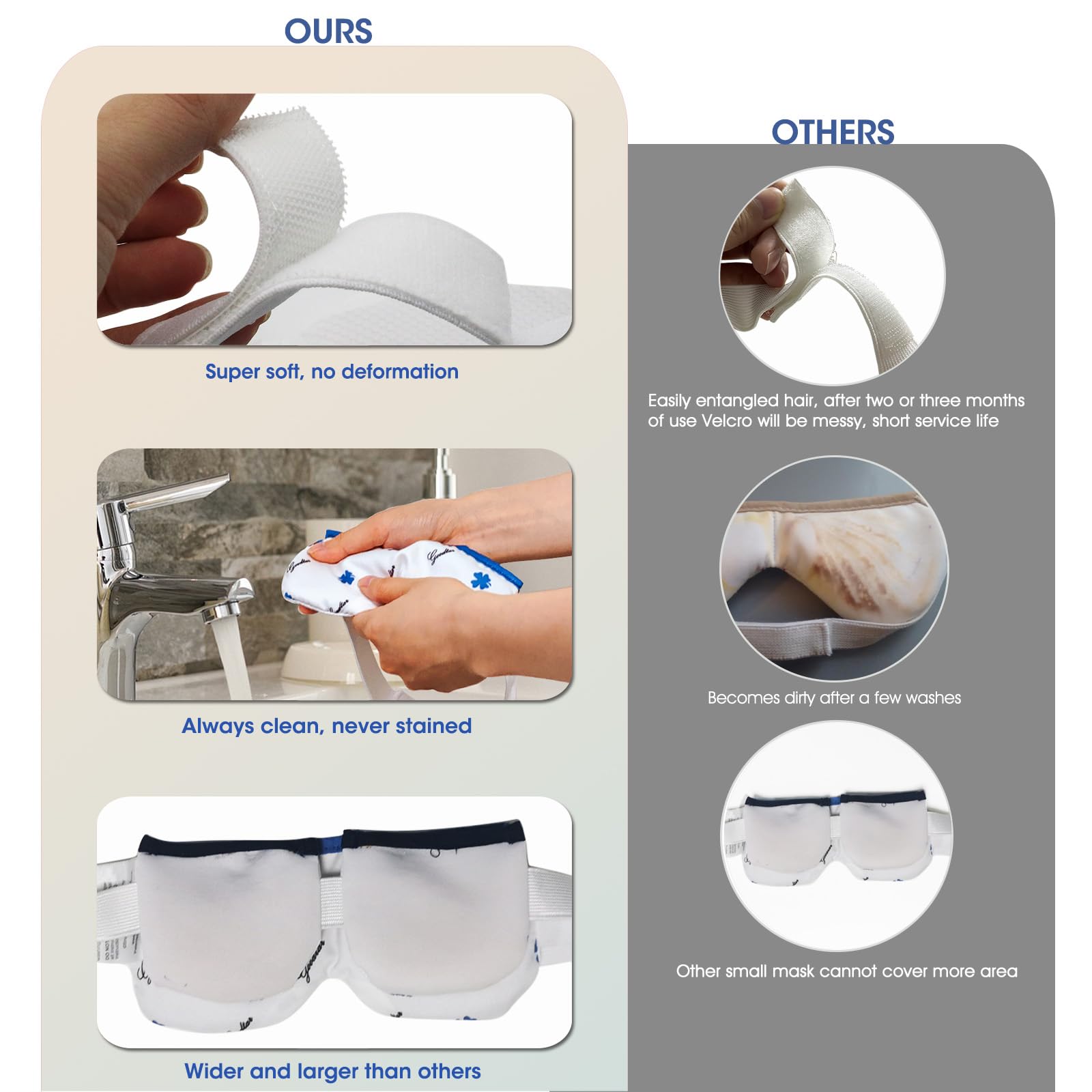 OURS

Super soft, no deformation

Always clean, never stained

Wider and larger than others

OTHERS

Easily entangled hair, after two or three months of use Velcro will be messy, short service life

Becomes dirty after a few washes

Other small mask cannot cover more area