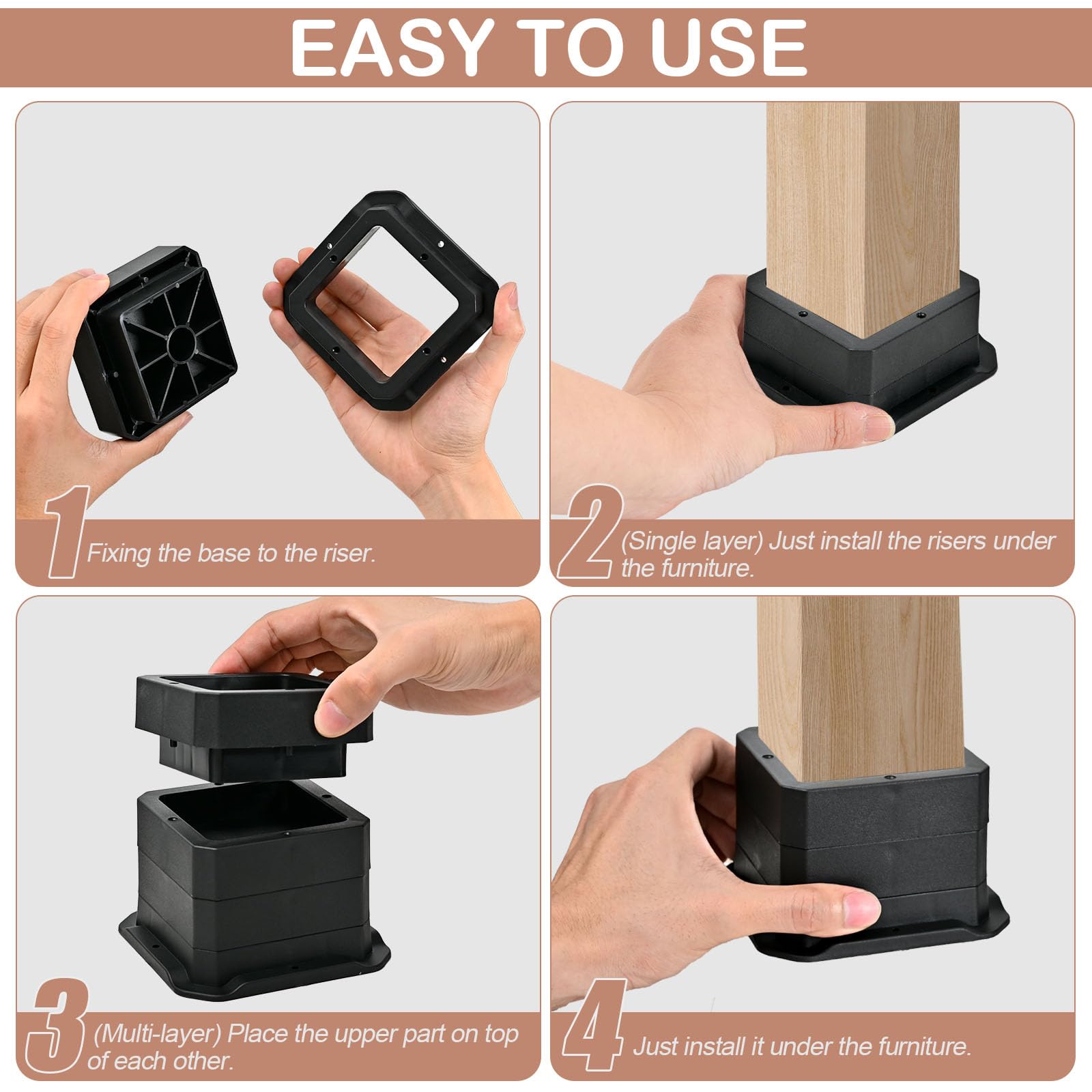 EASY TO USE

1 Fixing the base to the riser.

2 (Single layer) Just install the risers under the furniture.

3 (Multi-layer) Place the upper part on top of each other.

4 Just install it under the furniture.