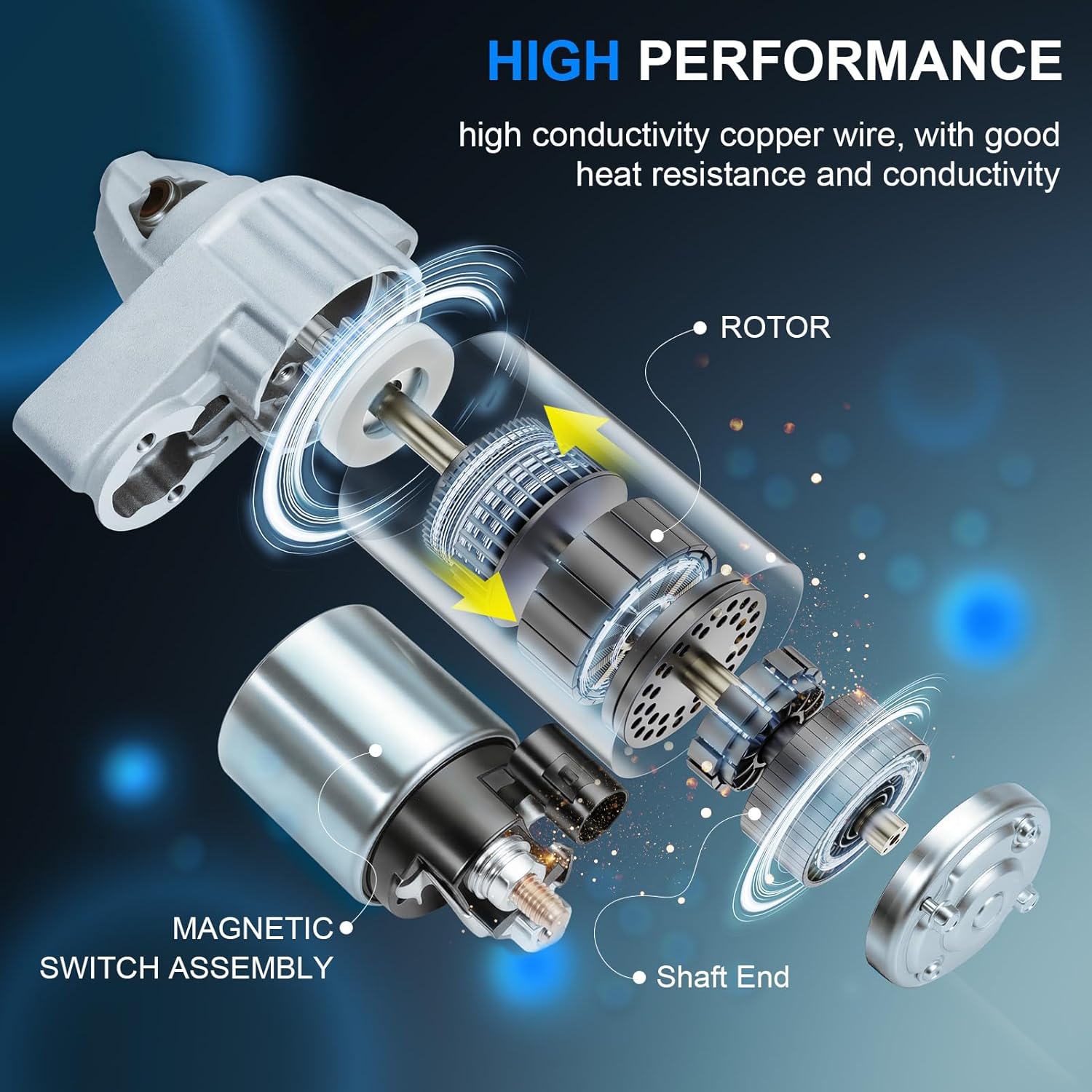 HIGH PERFORMANCE

high conductivity copper wire, with good heat resistance and conductivity

ROTOR

MAGNETIC SWITCH ASSEMBLY

Shaft End