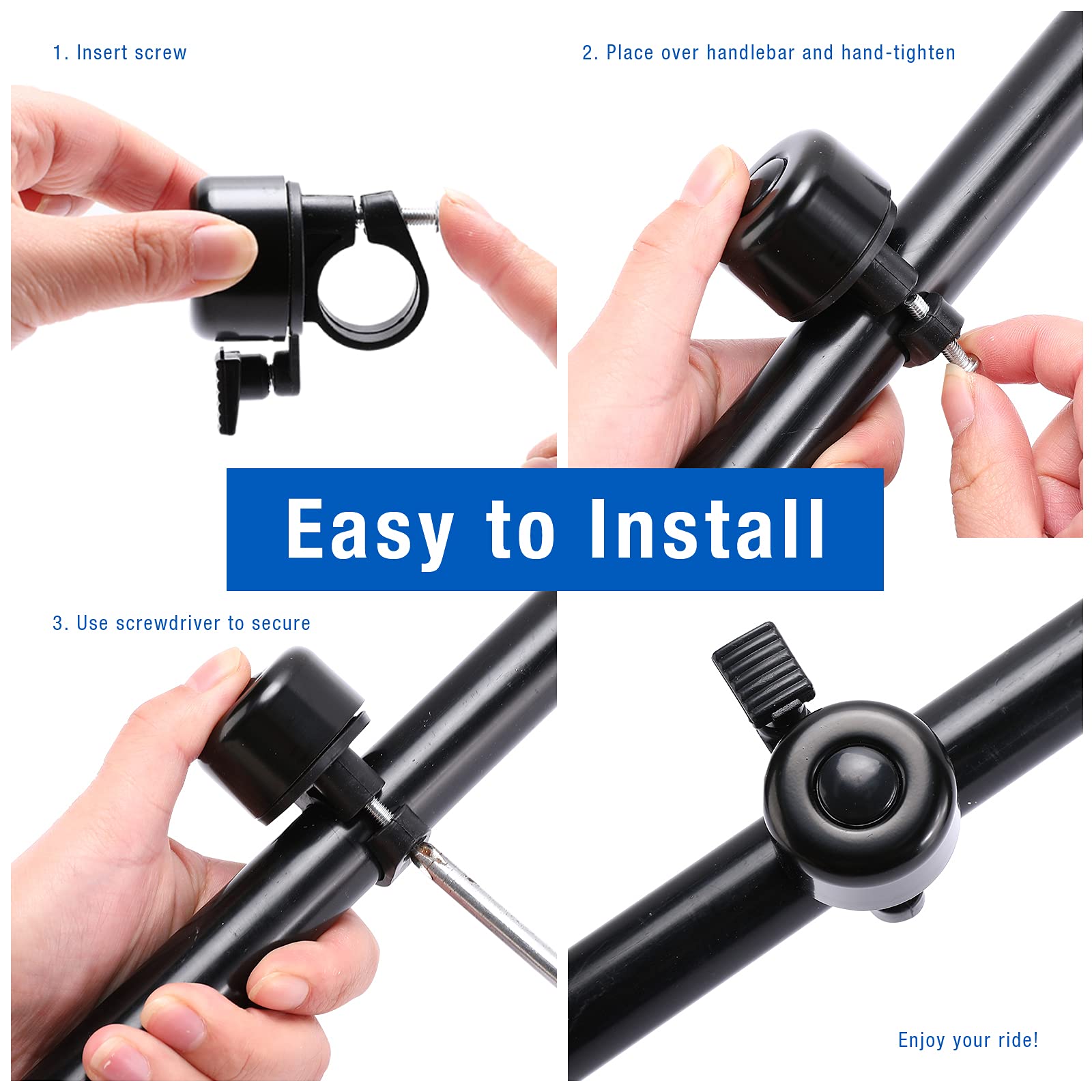 1. Insert screw

2. Place over handlebar and hand-tighten

Easy to Install

3. Use screwdriver to secure

Enjoy your ride!