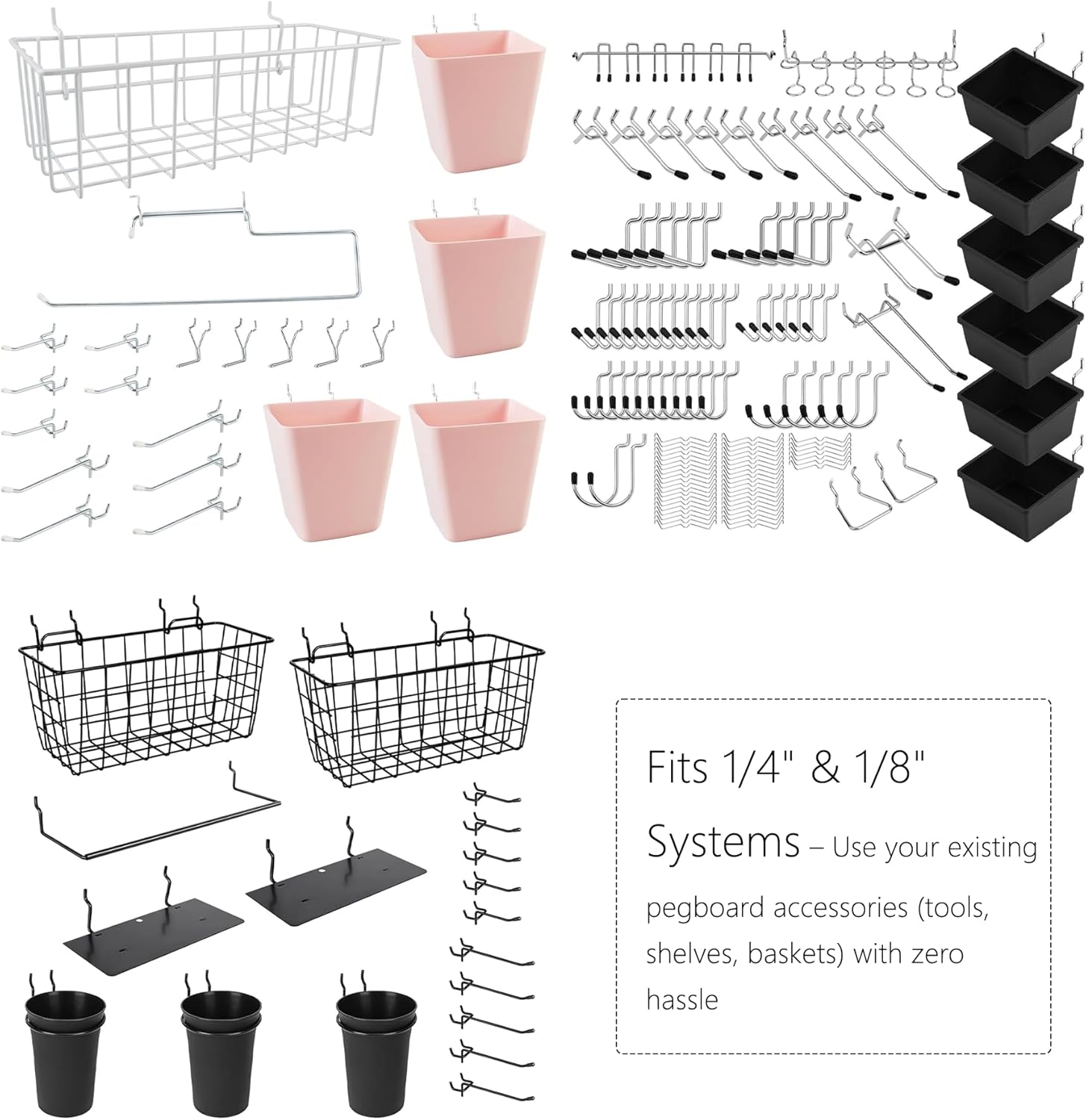 Fits 1/4" & 1/8" Systems – Use your existing pegboard accessories (tools, shelves, baskets) with zero hassle