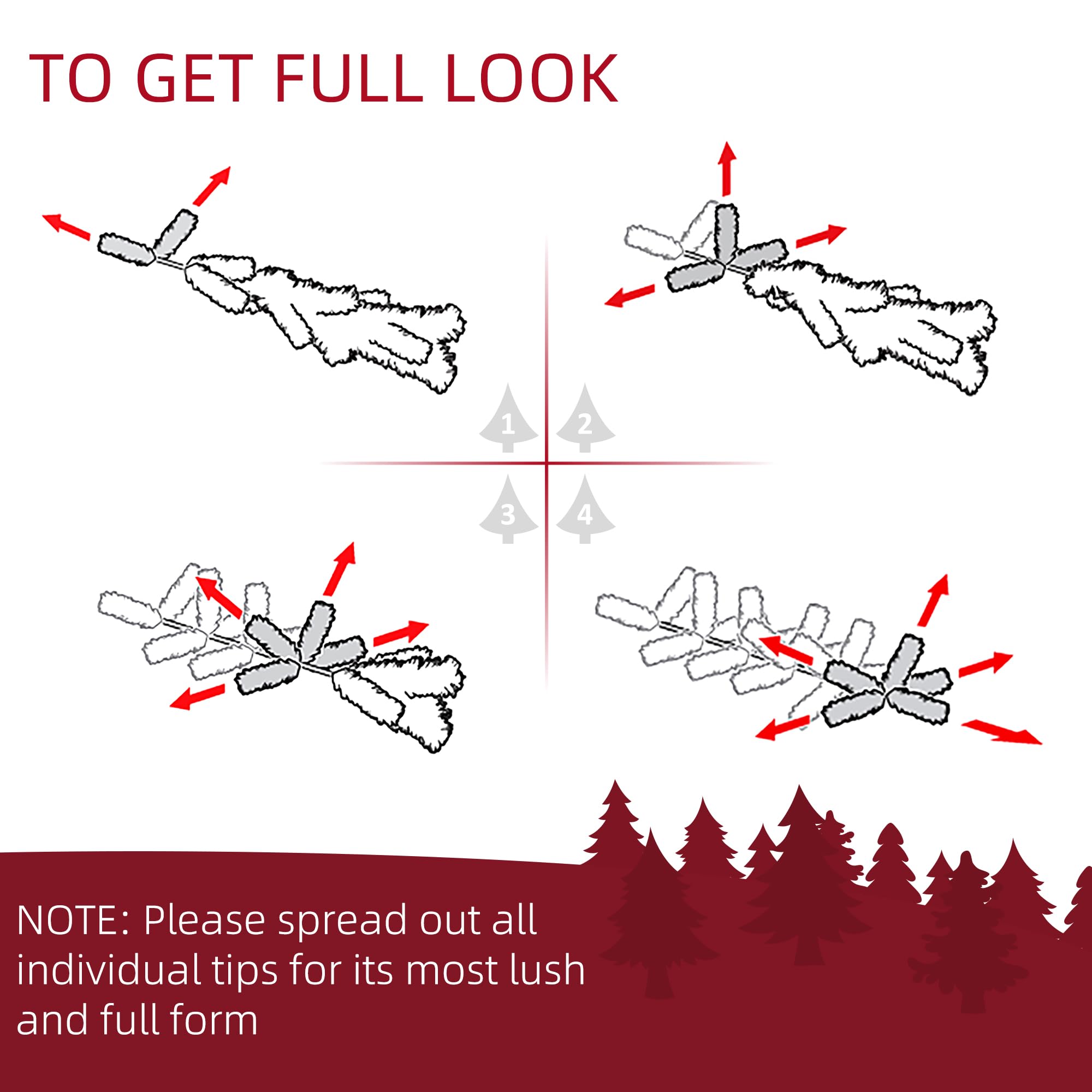 TO GET FULL LOOK

1
2
3
4

NOTE: Please spread out all individual tips for its most lush and full form