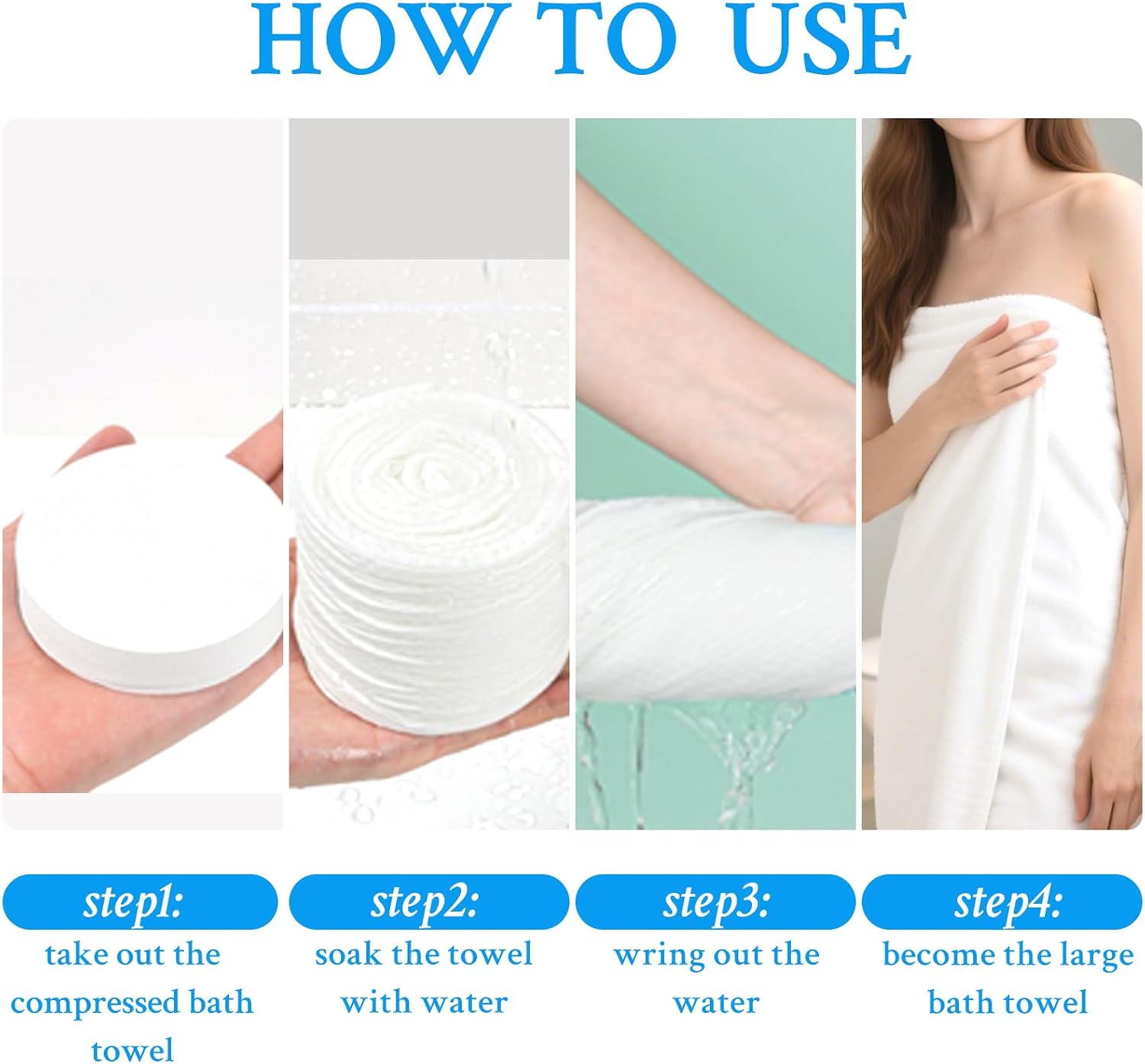 HOW TO USE

step1:
take out the compressed bath towel

step2:
soak the towel with water

step3:
wring out the water

step4:
become the large bath towel