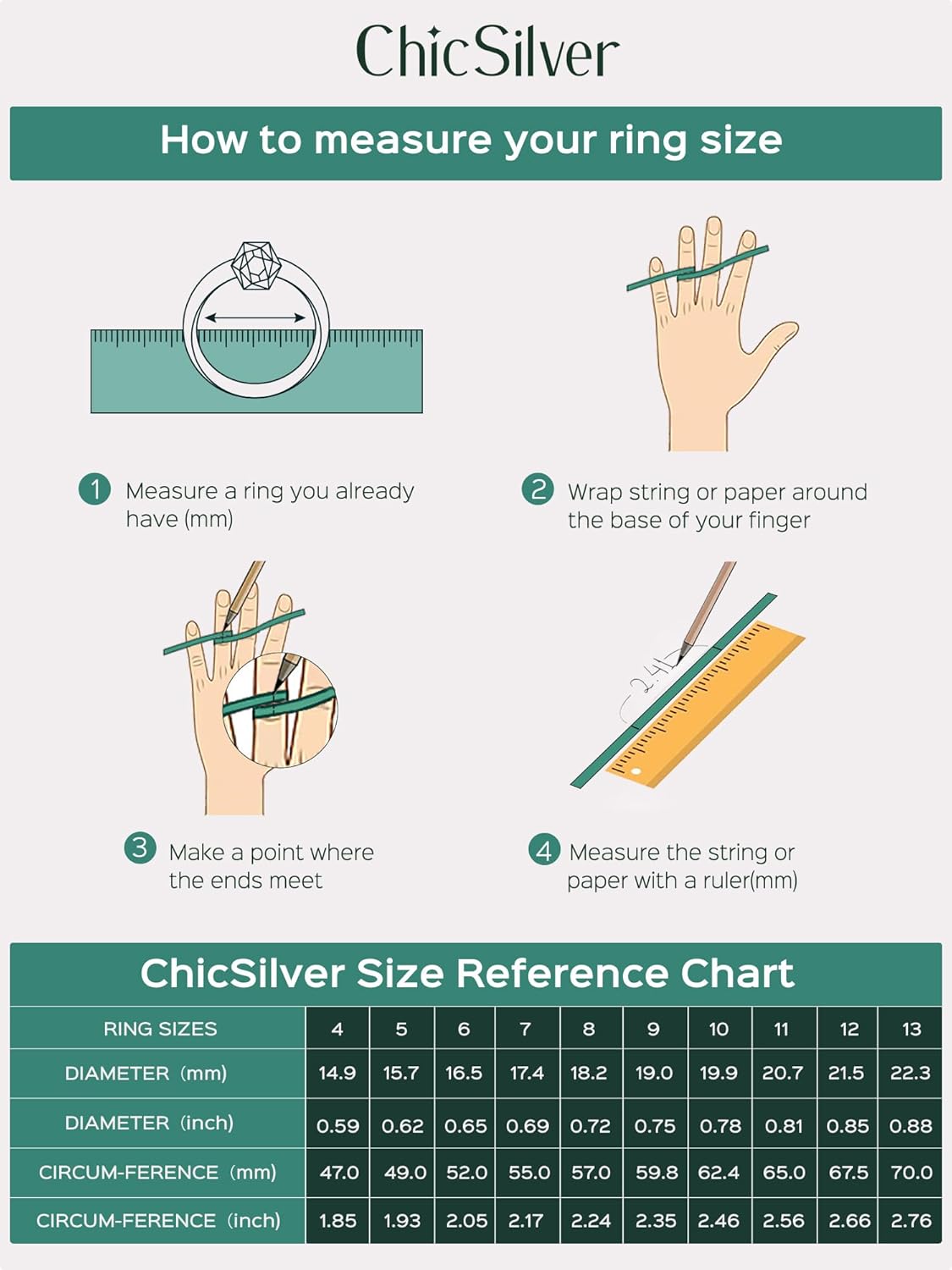 ChicSilver

How to measure your ring size

1 Measure a ring you already have (mm)

2 Wrap string or paper around the base of your finger

3 Make a point where the ends meet

2.41

4 Measure the string or paper with a ruler(mm)

ChicSilver Size Reference Chart

| RING SIZES | 4 | 5 | 6 | 7 | 8 | 9 | 10 | 11 | 12 | 13 |
|---|---|---|---|---|---|---|---|---|---|---|
| DIAMETER (mm) | 14.9 | 15.7 | 16.5 | 17.4 | 18.2 | 19.0 | 19.9 | 20.7 | 21.5 | 22.3 |
| DIAMETER (inch) | 0.59 | 0.62 | 0.65 | 0.69 | 0.72 | 0.75 | 0.78 | 0.81 | 0.85 | 0.88 |
| CIRCUM-FERENCE (mm) | 47.0 | 49.0 | 52.0 | 55.0 | 57.0 | 59.8 | 62.4 | 65.0 | 67.5 | 70.0 |
| CIRCUM-FERENCE (inch) | 1.85 | 1.93 | 2.05 | 2.17 | 2.24 | 2.35 | 2.46 | 2.56 | 2.66 | 2.76 |