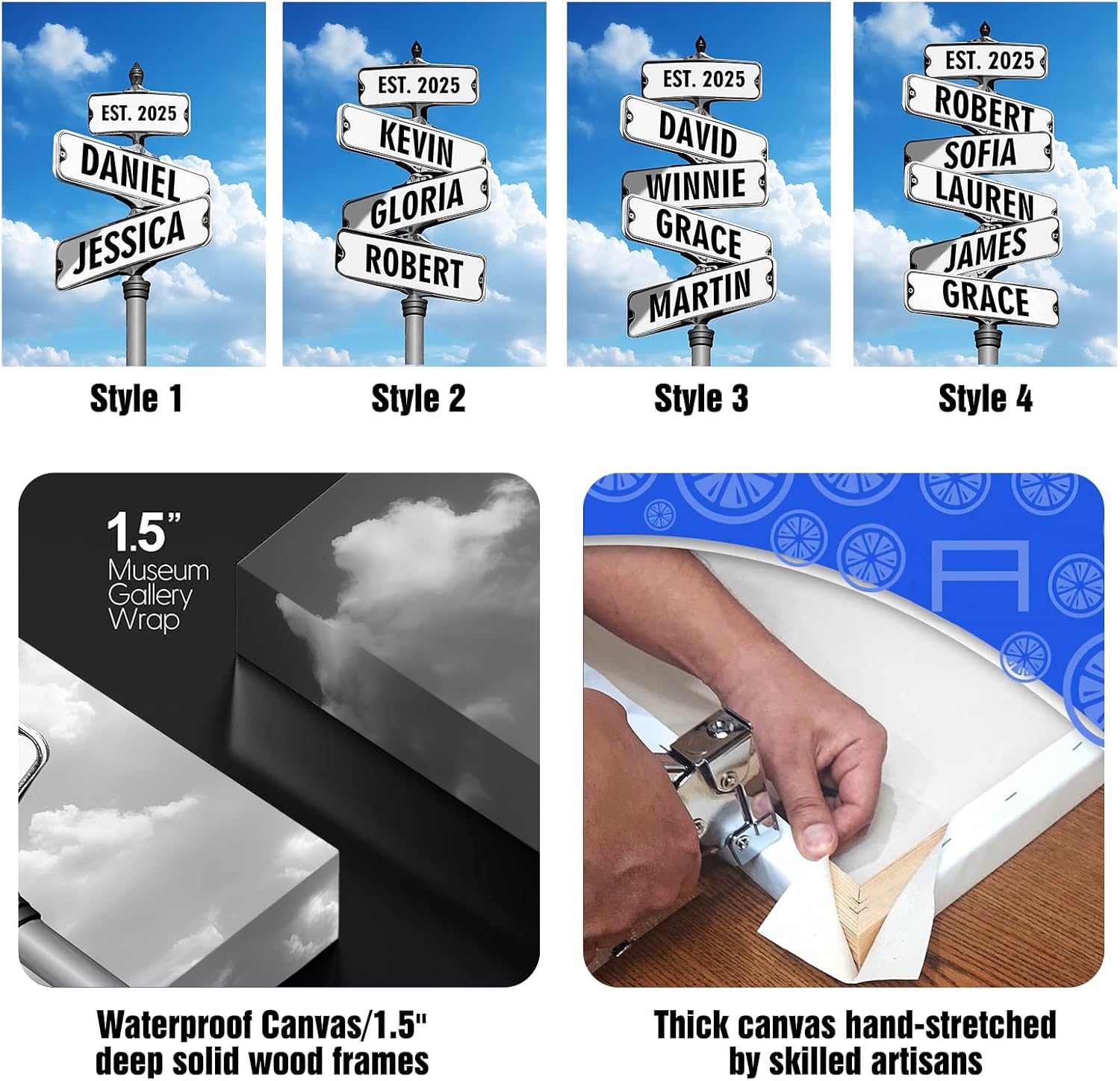 EST. 2025
DANIEL
JESSICA

Style 1

EST. 2025
KEVIN
GLORIA
ROBERT

Style 2

EST. 2025
DAVID
WINNIE
GRACE
MARTIN

Style 3

EST. 2025
ROBERT
SOFIA
LAUREN
JAMES
GRACE

Style 4

1.5"
Museum
Gallery
Wrap

Waterproof Canvas/1.5" deep solid wood frames

Thick canvas hand-stretched by skilled artisans