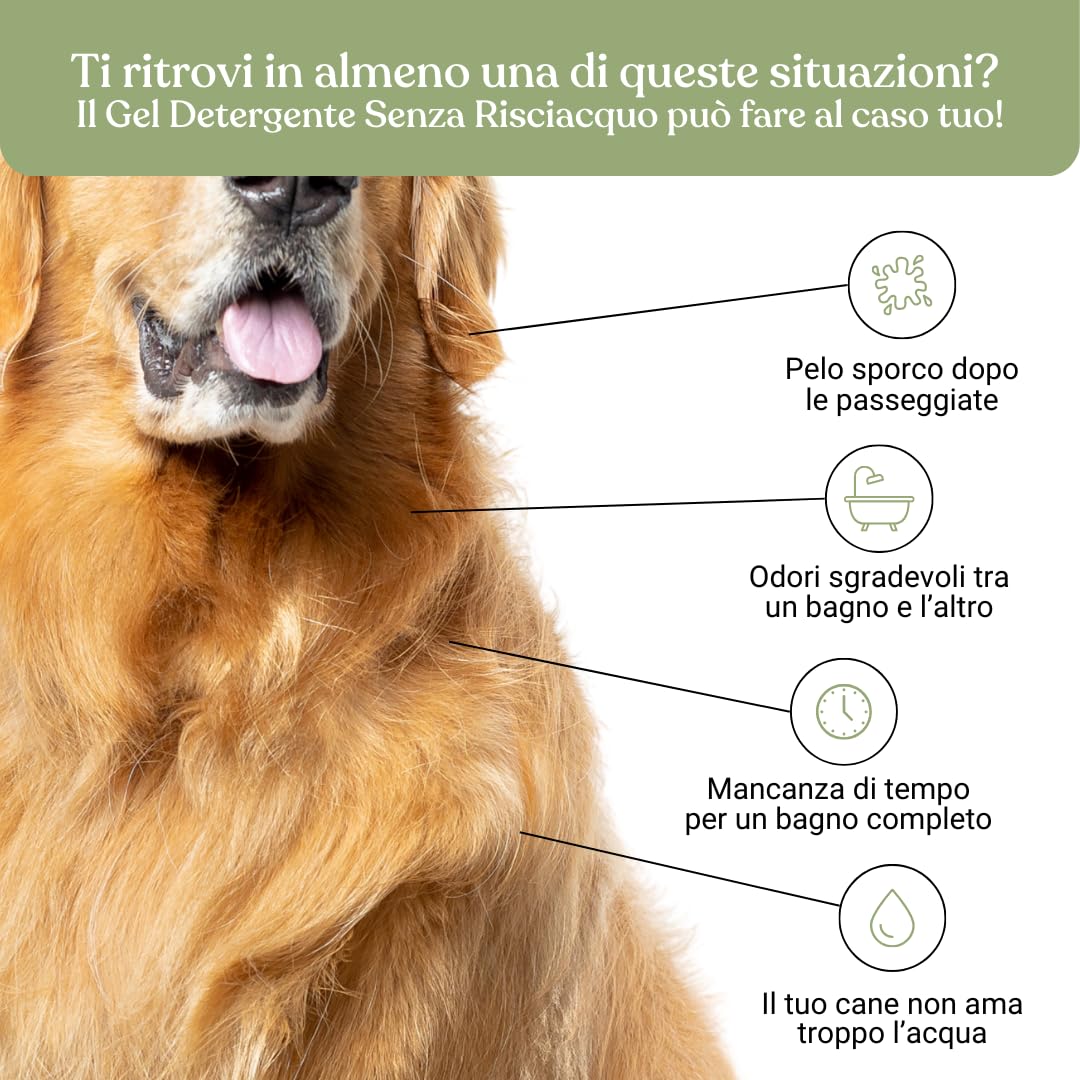 Ti ritrovi in almeno una di queste situazioni?
Il Gel Detergente Senza Risciacquo può fare al caso tuo!

Pelo sporco dopo le passeggiate

Odori sgradevoli tra un bagno e l'altro

Mancanza di tempo per un bagno completo

Il tuo cane non ama troppo l'acqua