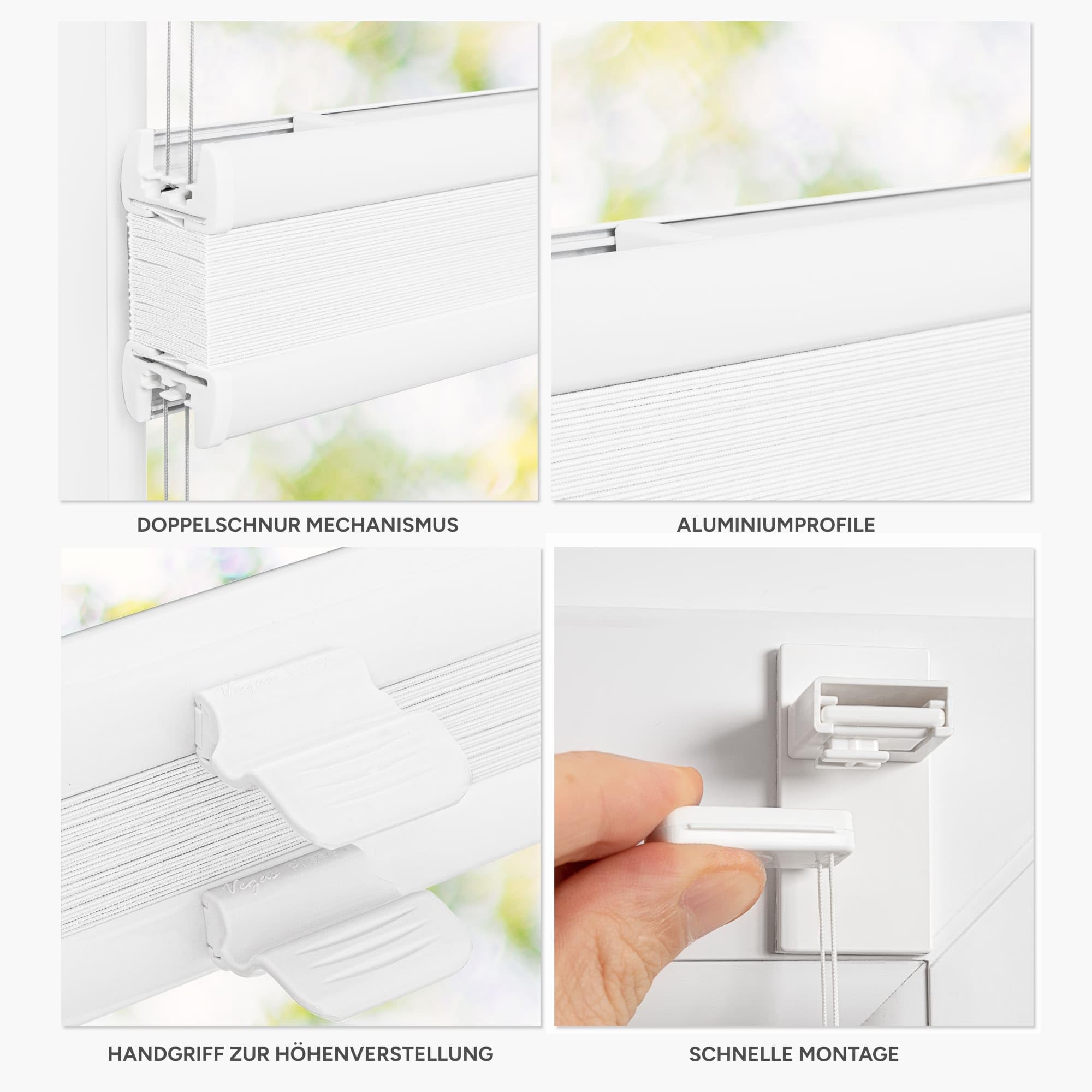 DOPPELSCHNUR MECHANISMUS

ALUMINIUMPROFILE

Vegas

Vegas

HANDGRIFF ZUR HÖHENVERSTELLUNG

SCHNELLE MONTAGE