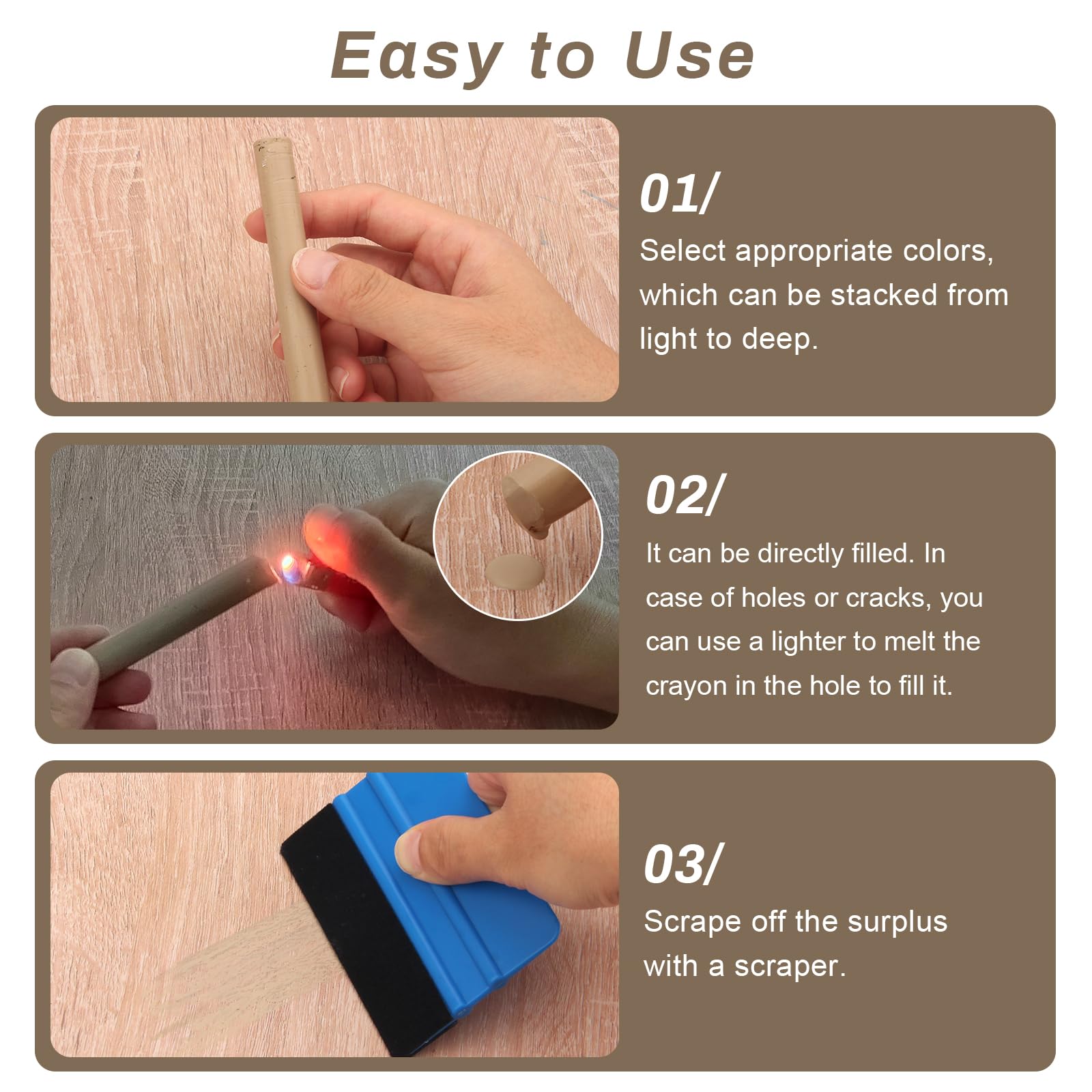 Easy to Use

01/

Select appropriate colors, which can be stacked from light to deep.

02/

It can be directly filled. In case of holes or cracks, you can use a lighter to melt the crayon in the hole to fill it.

03/

Scrape off the surplus with a scraper.