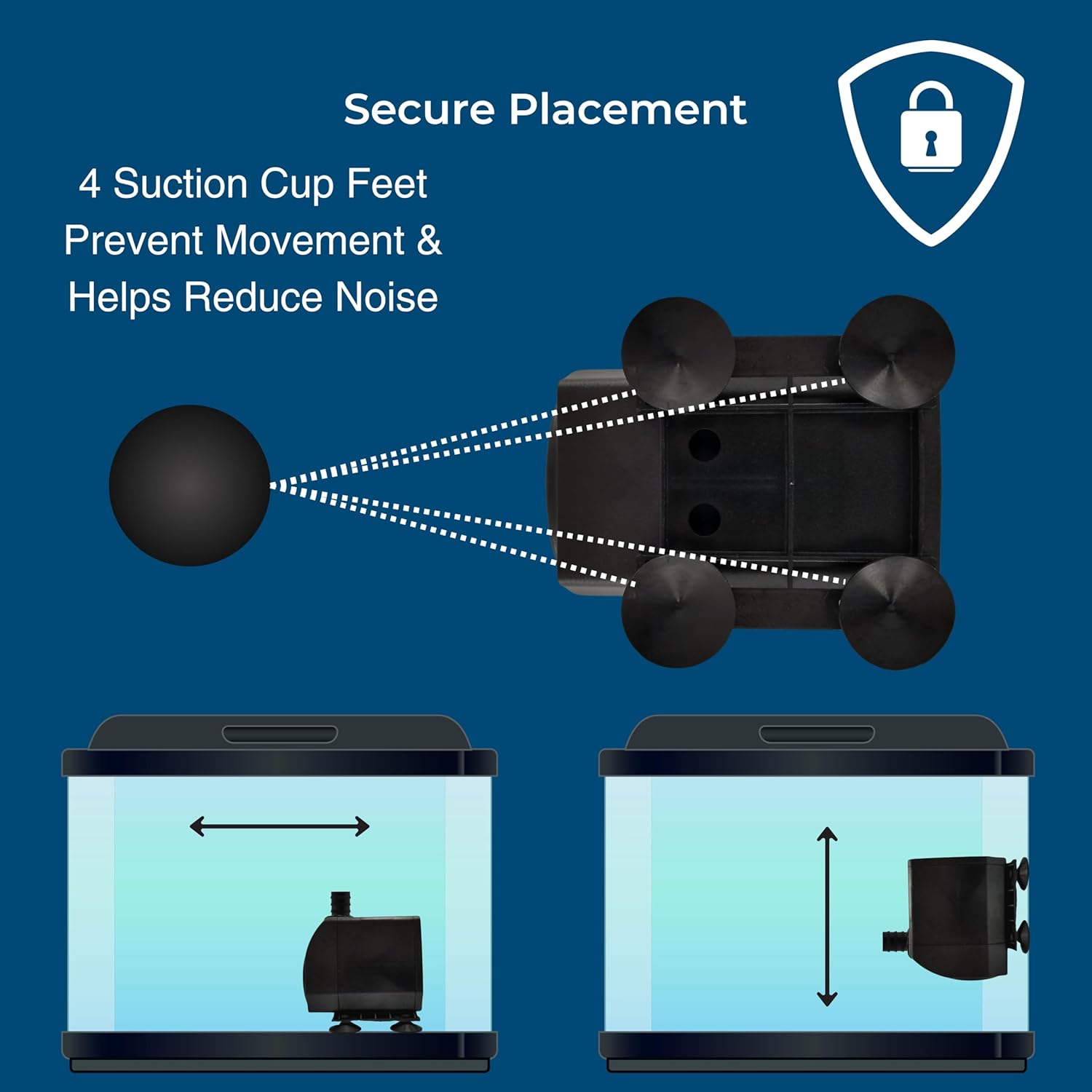 Secure Placement

4 Suction Cup Feet Prevent Movement & Helps Reduce Noise