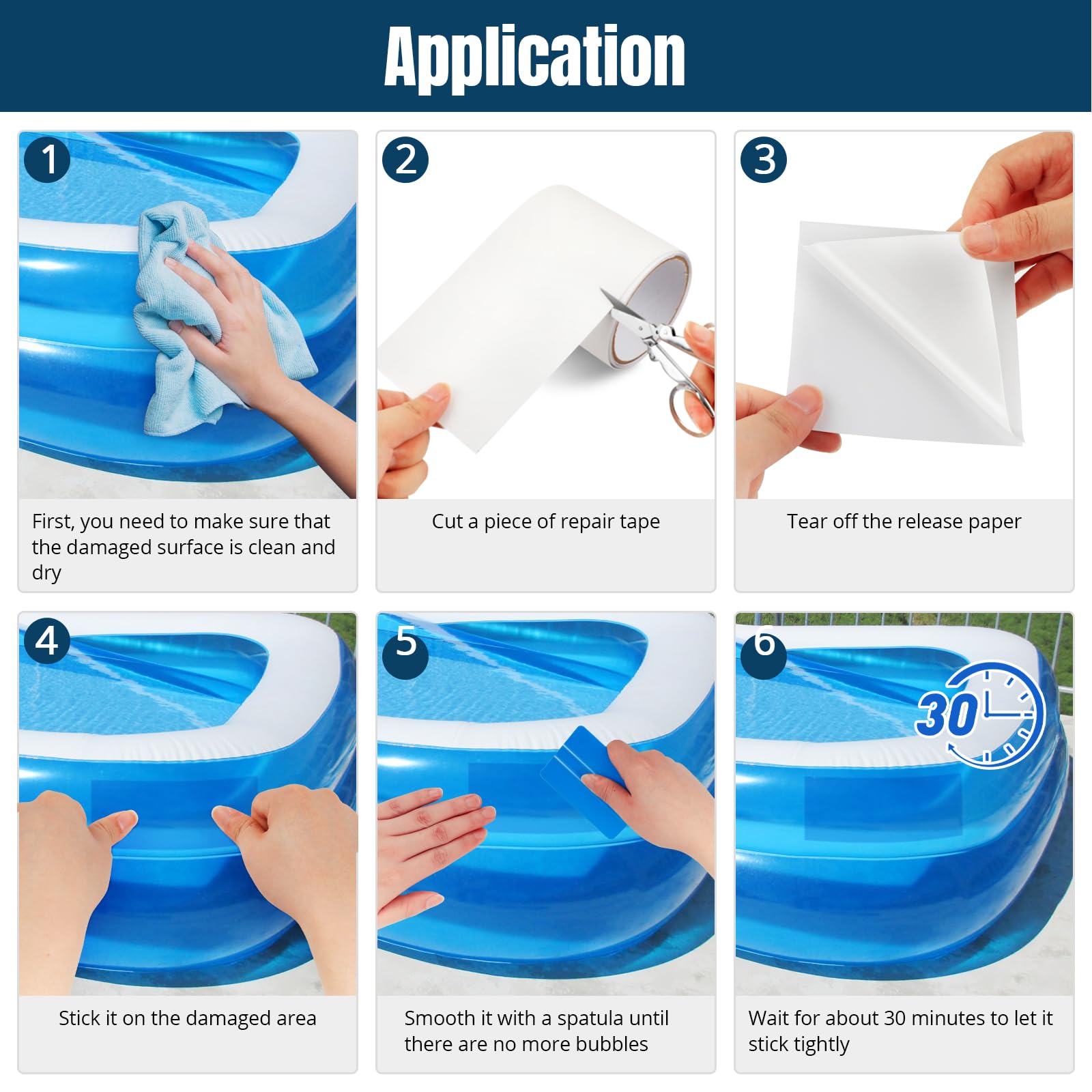 Application

1

First, you need to make sure that the damaged surface is clean and dry

2

Cut a piece of repair tape

3

Tear off the release paper

4

Stick it on the damaged area

5

Smooth it with a spatula until there are no more bubbles

6

30

Wait for about 30 minutes to let it stick tightly