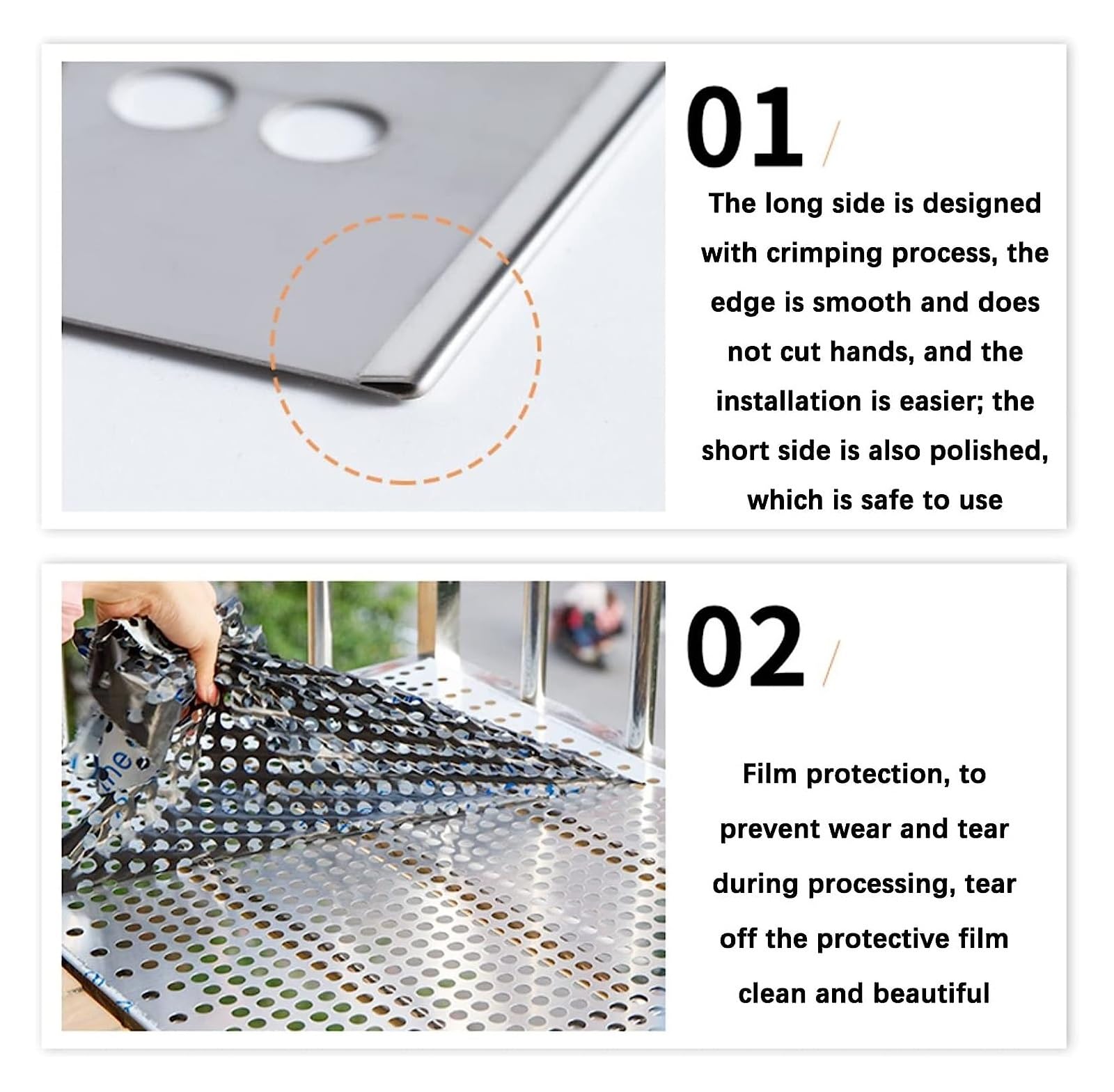 01 /

The long side is designed with crimping process, the edge is smooth and does not cut hands, and the installation is easier; the short side is also polished, which is safe to use

02 /

Film protection, to prevent wear and tear during processing, tear off the protective film clean and beautiful