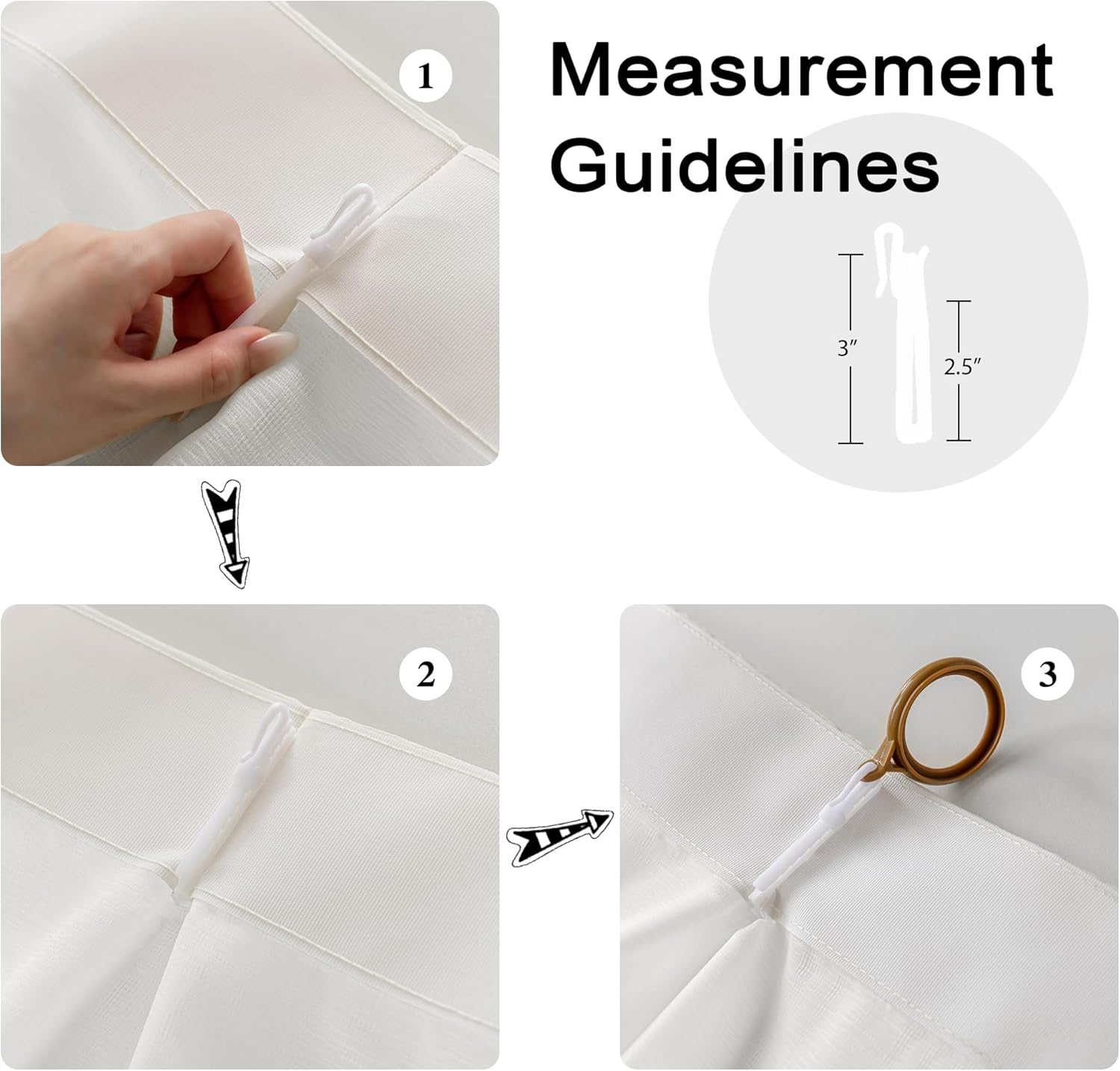 1

Measurement Guidelines

3″

2.5″

2

3