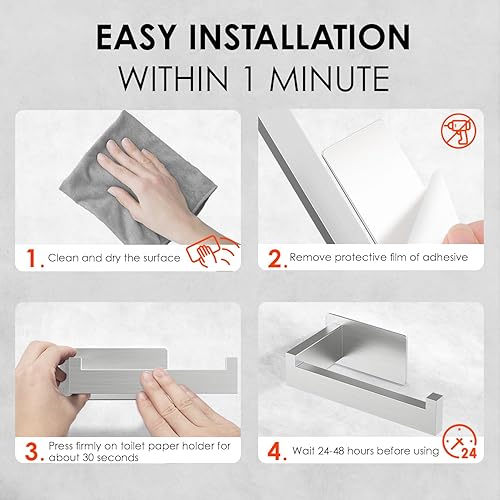 EASY INSTALLATION
WITHIN 1 MINUTE

1. Clean and dry the surface

2. Remove protective film of adhesive

3. Press firmly on toilet paper holder for about 30 seconds

4. Wait 24-48 hours before using

24