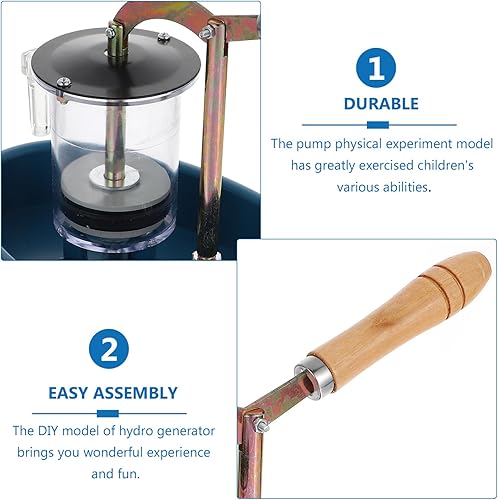 1

DURABLE

The pump physical experiment model has greatly exercised children's various abilities.

2

EASY ASSEMBLY

The DIY model of hydro generator brings you wonderful experience and fun.