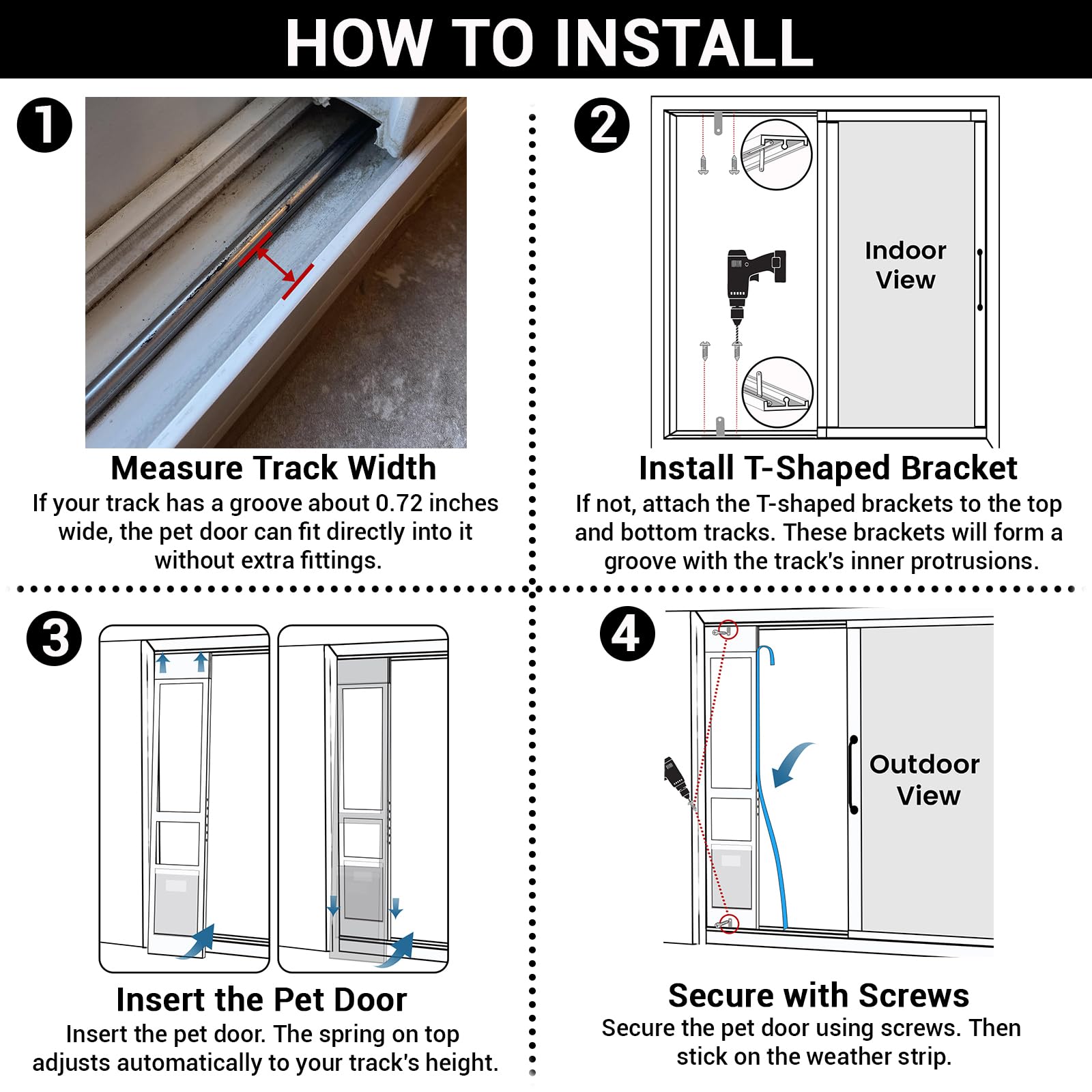 HOW TO INSTALL

1

Measure Track Width

If your track has a groove about 0.72 inches wide, the pet door can fit directly into it without extra fittings.

2

Indoor View

Install T-Shaped Bracket

If not, attach the T-shaped brackets to the top and bottom tracks. These brackets will form a groove with the track's inner protrusions.

3

Insert the Pet Door

Insert the pet door. The spring on top adjusts automatically to your track's height.

4

Outdoor View

Secure with Screws

Secure the pet door using screws. Then stick on the weather strip.