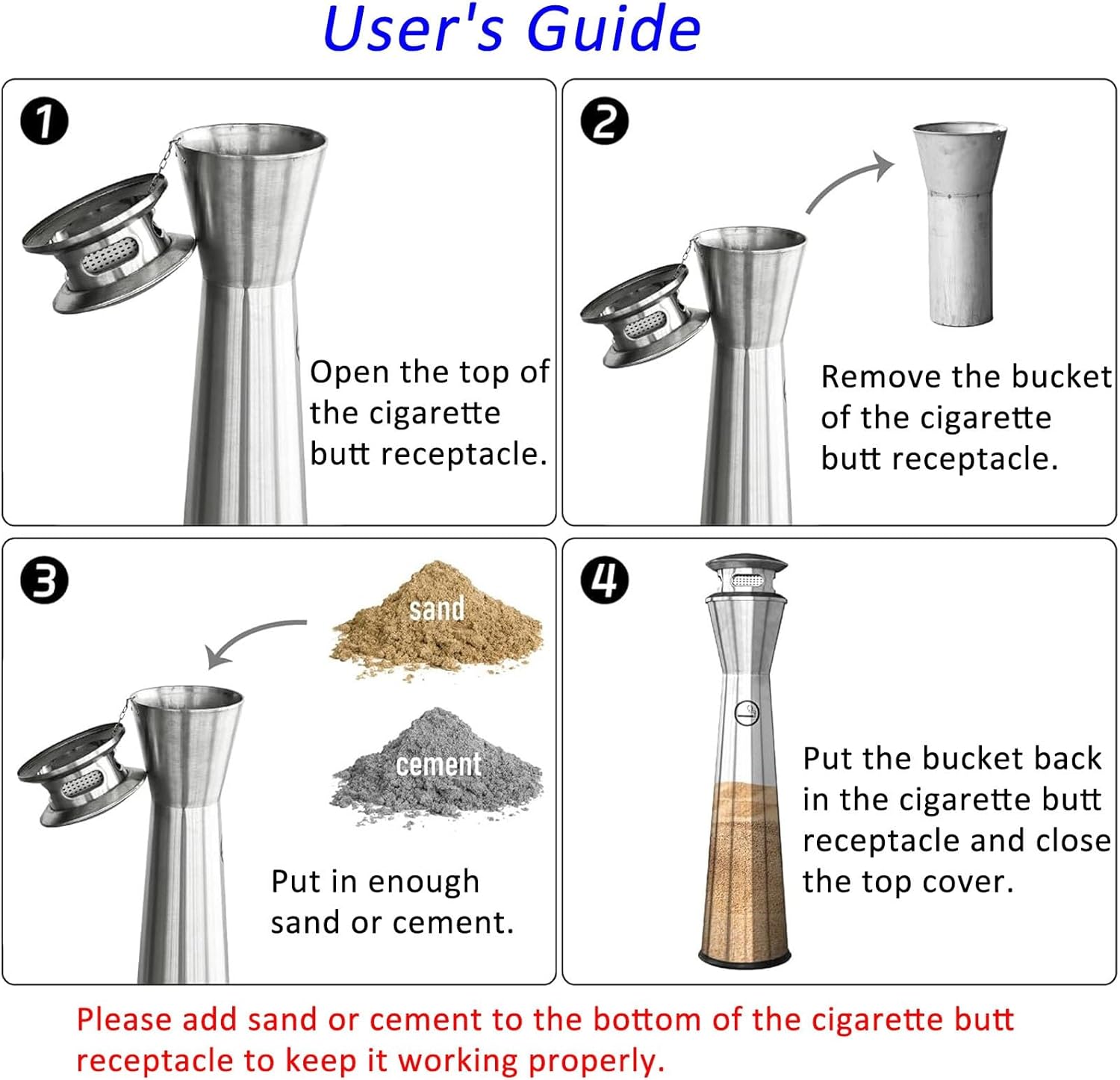 User's Guide

1

Open the top of the cigarette butt receptacle.

2

Remove the bucket of the cigarette butt receptacle.

3

sand

cement

Put in enough sand or cement.

4

Put the bucket back in the cigarette butt receptacle and close the top cover.

Please add sand or cement to the bottom of the cigarette butt receptacle to keep it working properly.