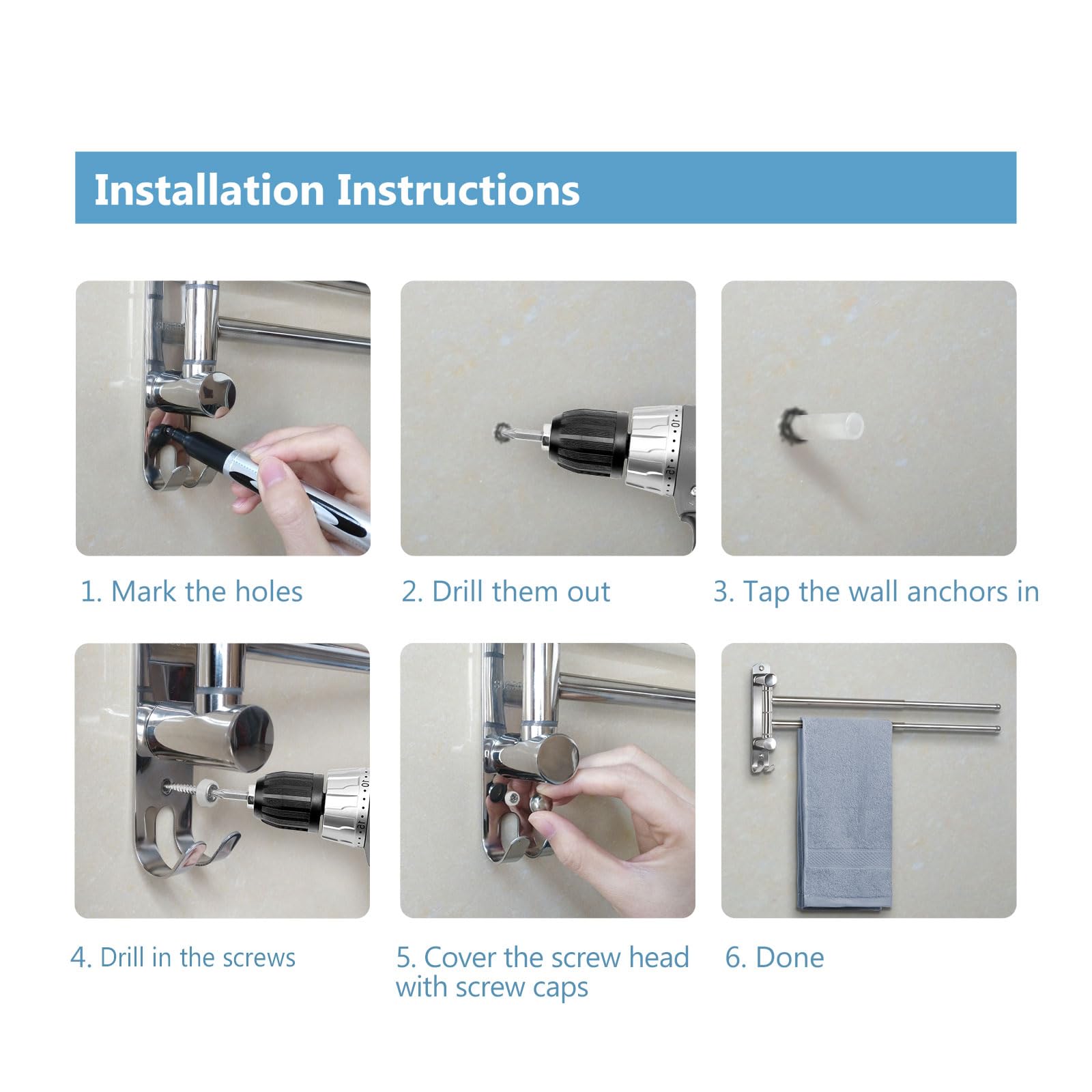 Installation Instructions

1. Mark the holes

2. Drill them out

3. Tap the wall anchors in

4. Drill in the screws

5. Cover the screw head with screw caps

6. Done