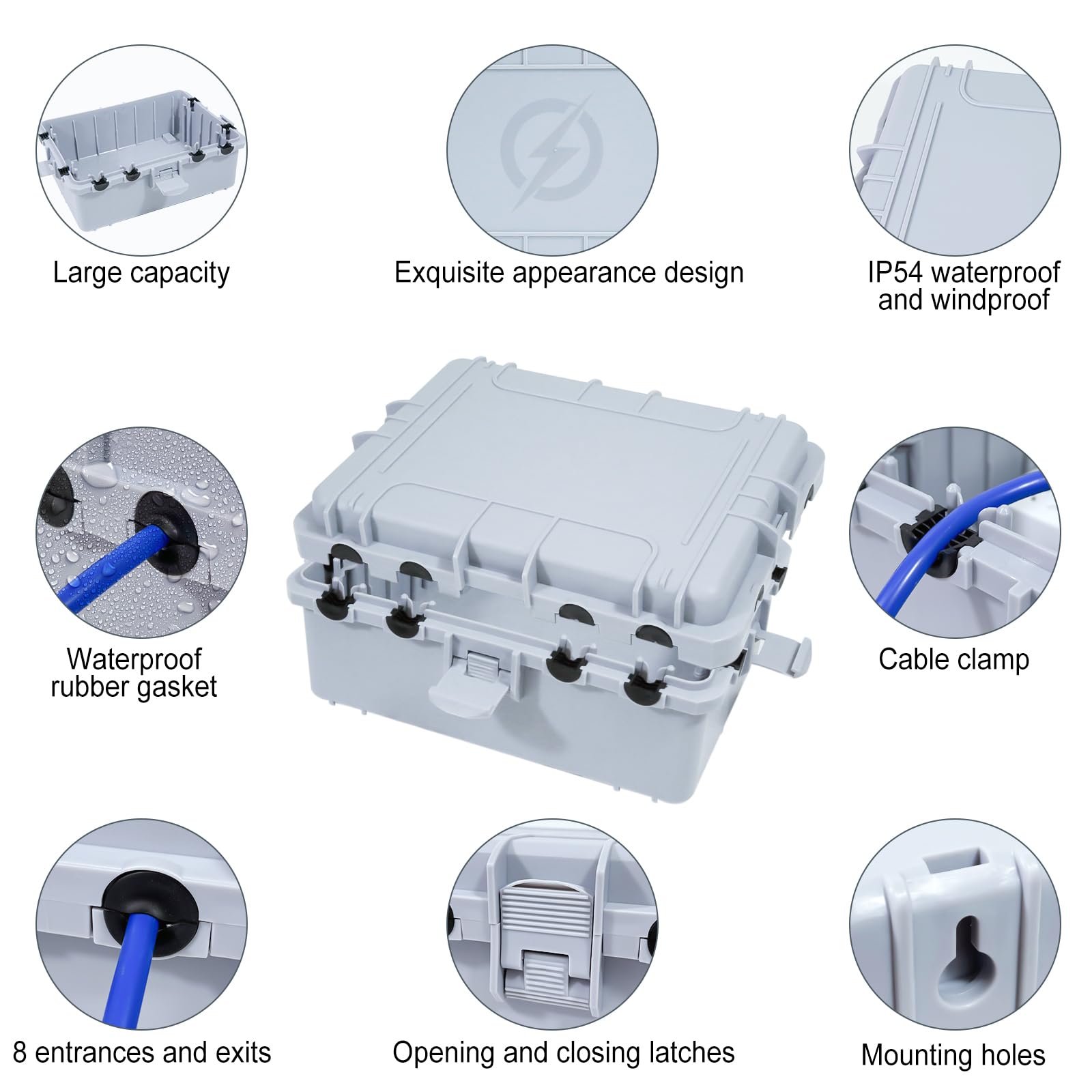 Large capacity

Exquisite appearance design

IP54 waterproof and windproof

Waterproof rubber gasket

Cable clamp

8 entrances and exits

Opening and closing latches

Mounting holes