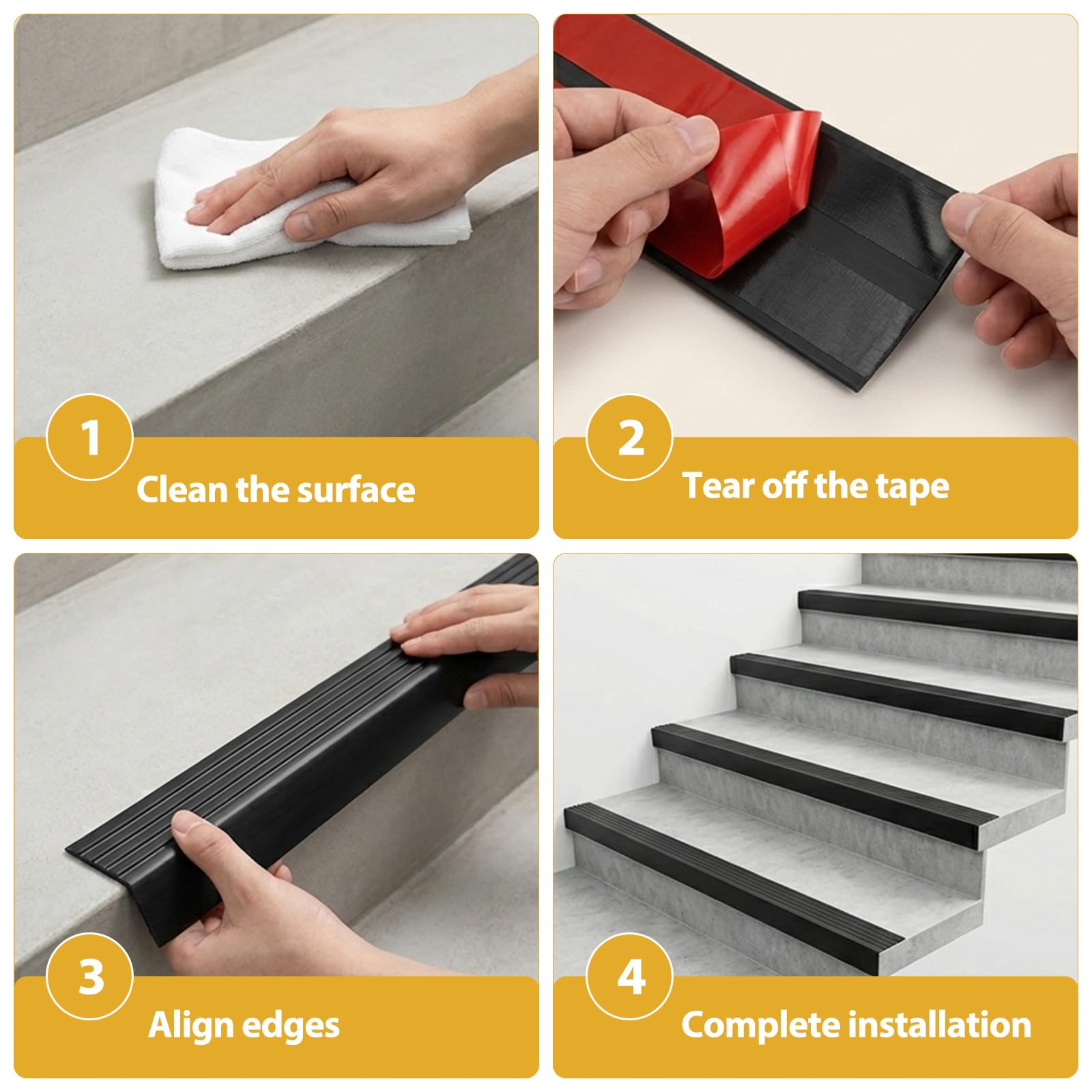 1
Clean the surface

2
Tear off the tape

3
Align edges

4
Complete installation