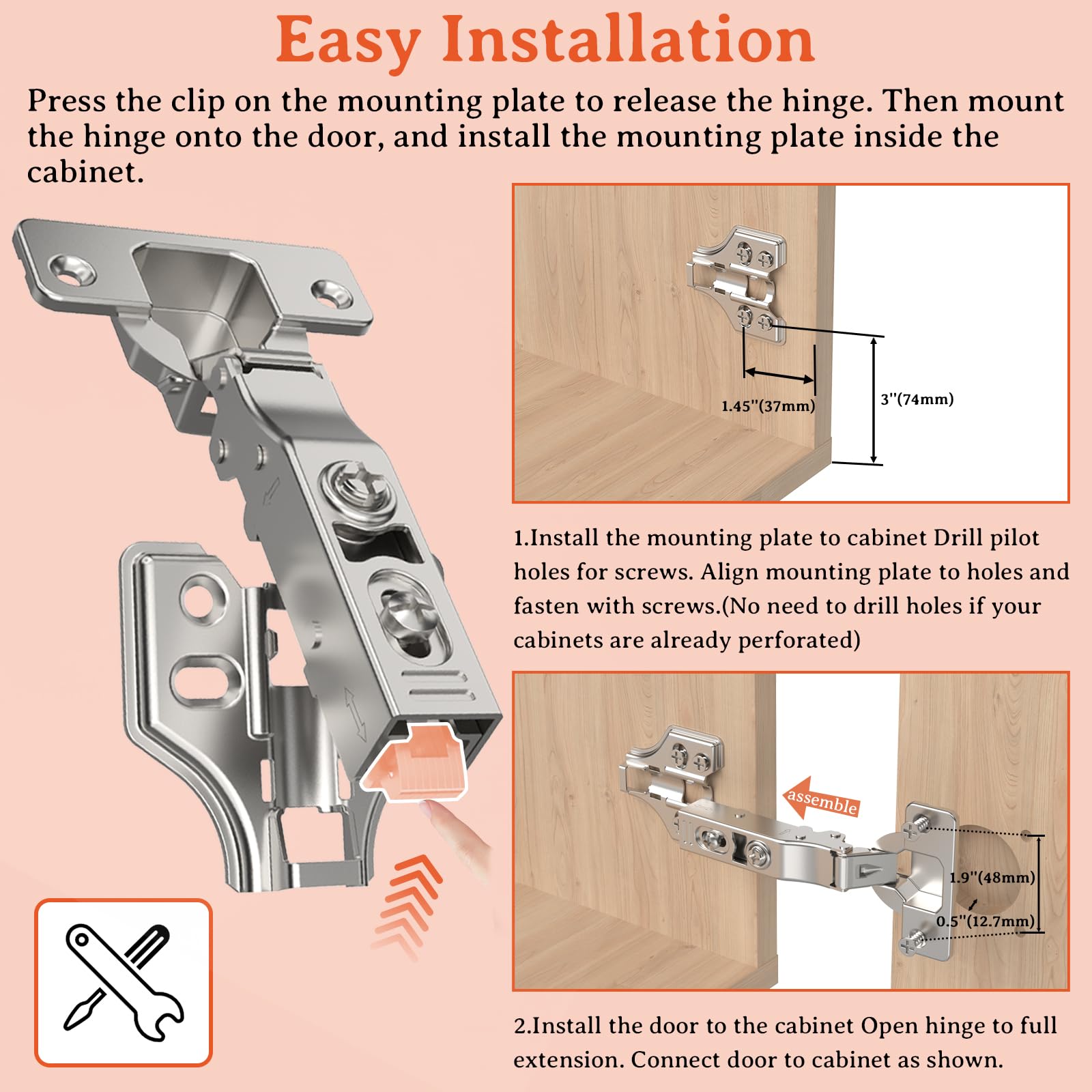 Easy Installation

Press the clip on the mounting plate to release the hinge. Then mount the hinge onto the door, and install the mounting plate inside the cabinet.

1.45''(37mm)

3''(74mm)

1.Install the mounting plate to cabinet Drill pilot holes for screws. Align mounting plate to holes and fasten with screws.(No need to drill holes if your cabinets are already perforated)

assemble

1.9''(48mm)

0.5''(12.7mm)

2.Install the door to the cabinet Open hinge to full extension. Connect door to cabinet as shown.