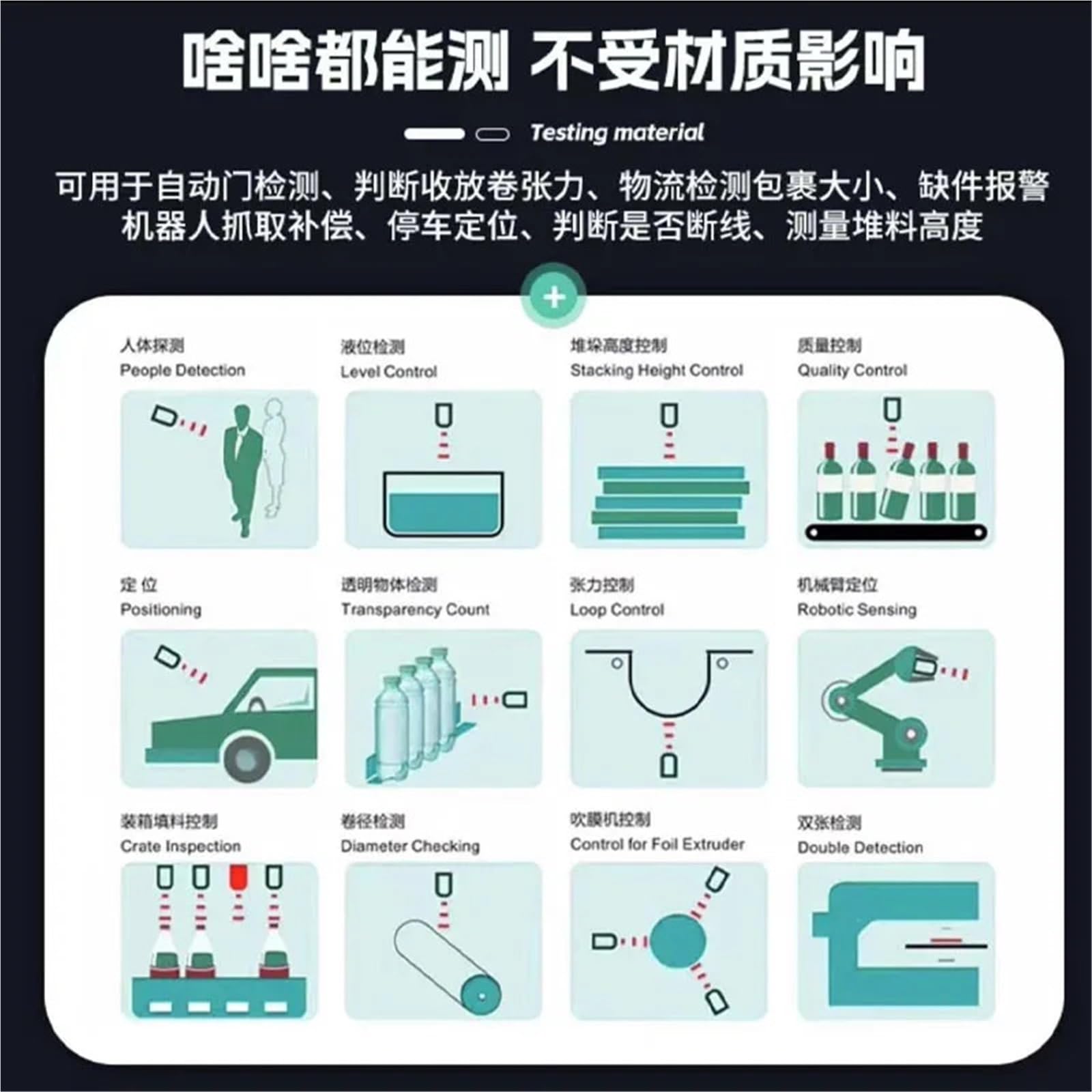 啥啥都能测 不受材质影响

Testing material

可用于自动门检测、判断收放卷张力、物流检测包裹大小、缺件报警
机器人抓取补偿、停车定位、判断是否断线、测量堆料高度

+

人体探测
People Detection

液位检测
Level Control

堆垛高度控制
Stacking Height Control

质量控制
Quality Control

定 位
Positioning

透明物体检测
Transparency Count

张力控制
Loop Control

机械臂定位
Robotic Sensing

装箱填料控制
Crate Inspection

卷径检测
Diameter Checking

吹膜机控制
Control for Foil Extruder

双张检测
Double Detection