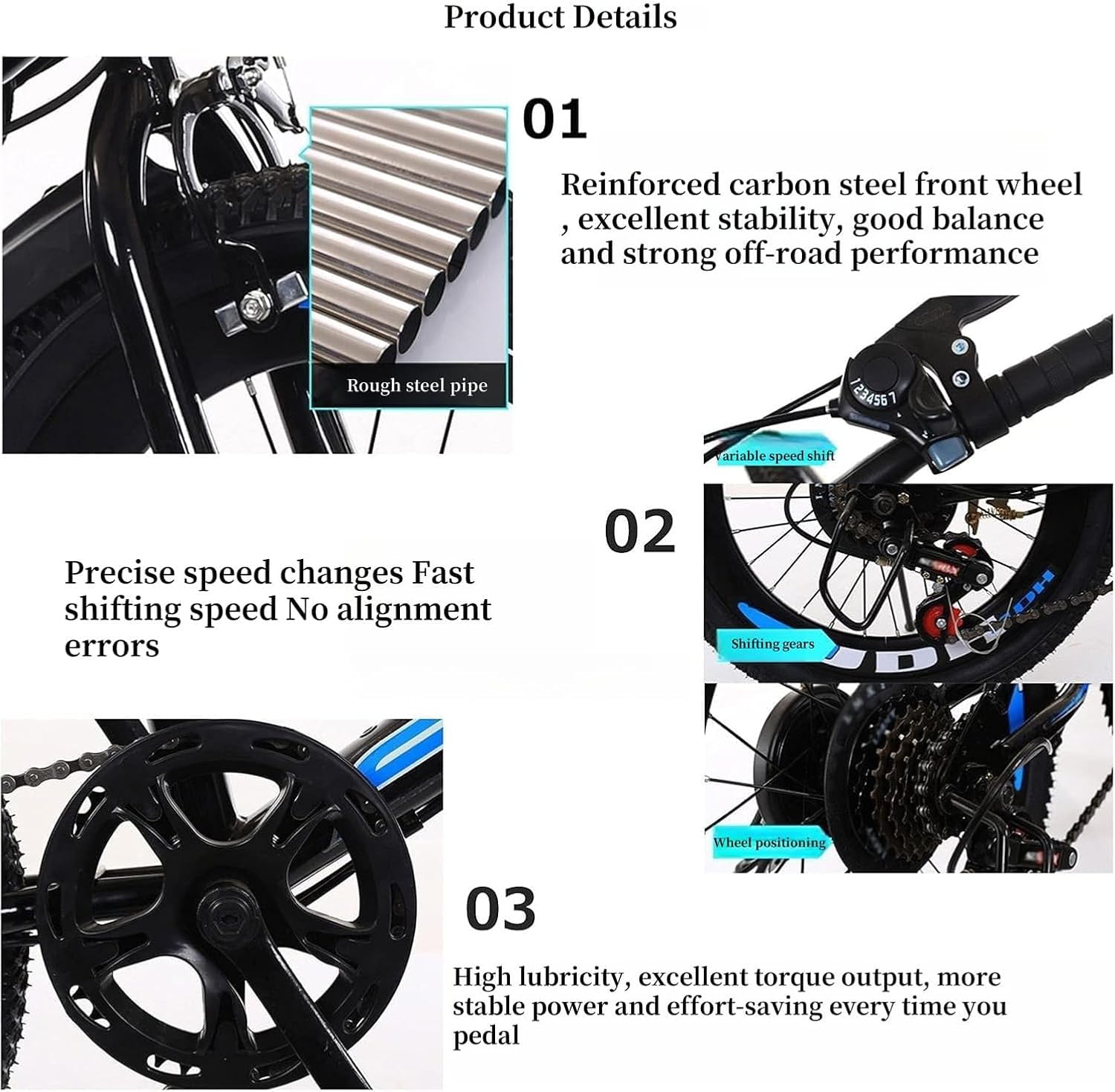 Product Details

01

Reinforced carbon steel front wheel , excellent stability, good balance and strong off-road performance

Rough steel pipe

1234567

Variable speed shift

02

Precise speed changes Fast shifting speed No alignment errors

Shifting gears

Wheel positioning

03

High lubricity, excellent torque output, more stable power and effort-saving every time you pedal