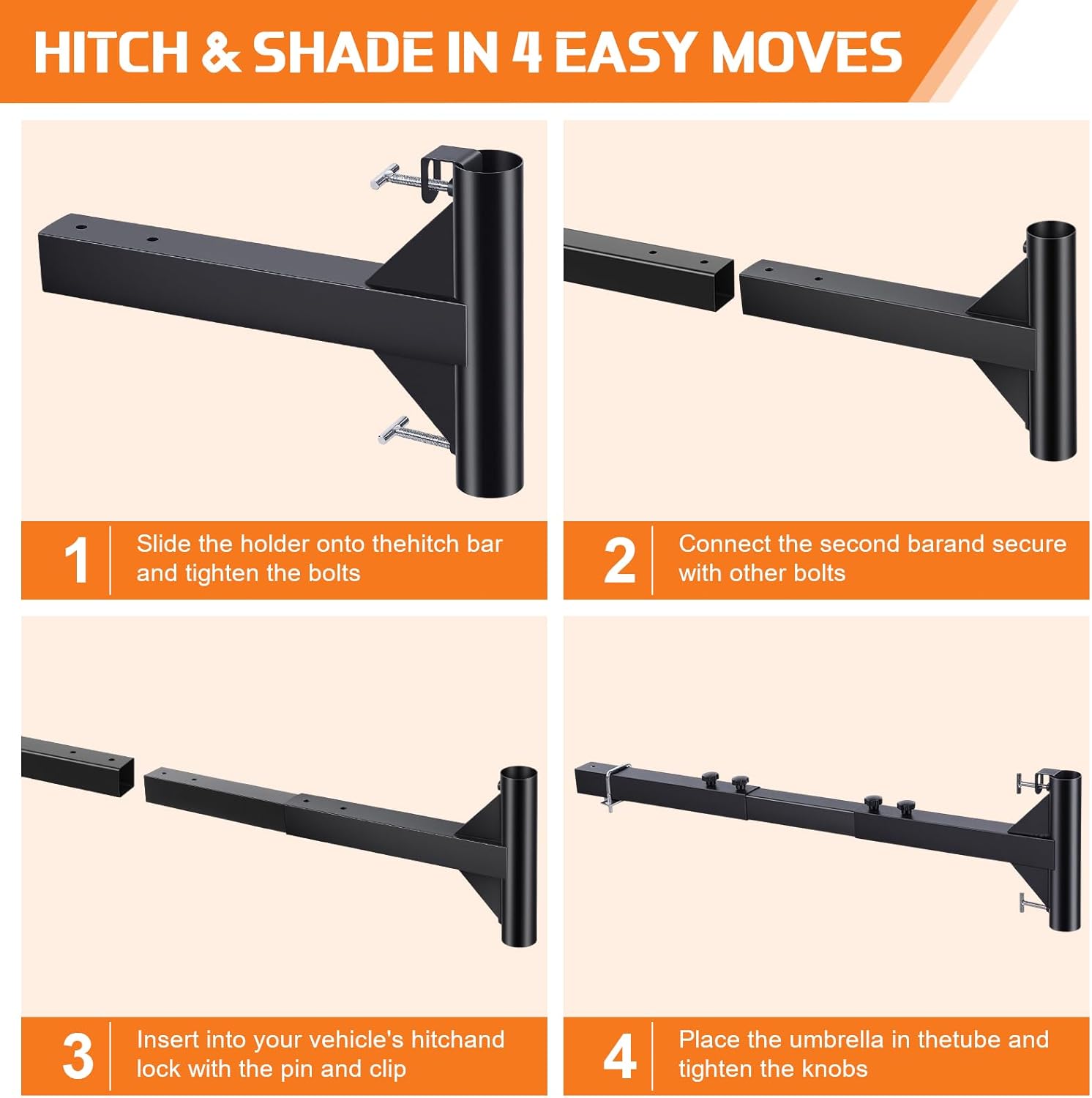 HITCH & SHADE IN 4 EASY MOVES

1 Slide the holder onto thehitch bar and tighten the bolts

2 Connect the second barand secure with other bolts

3 Insert into your vehicle's hitchand lock with the pin and clip

4 Place the umbrella in thetube and tighten the knobs