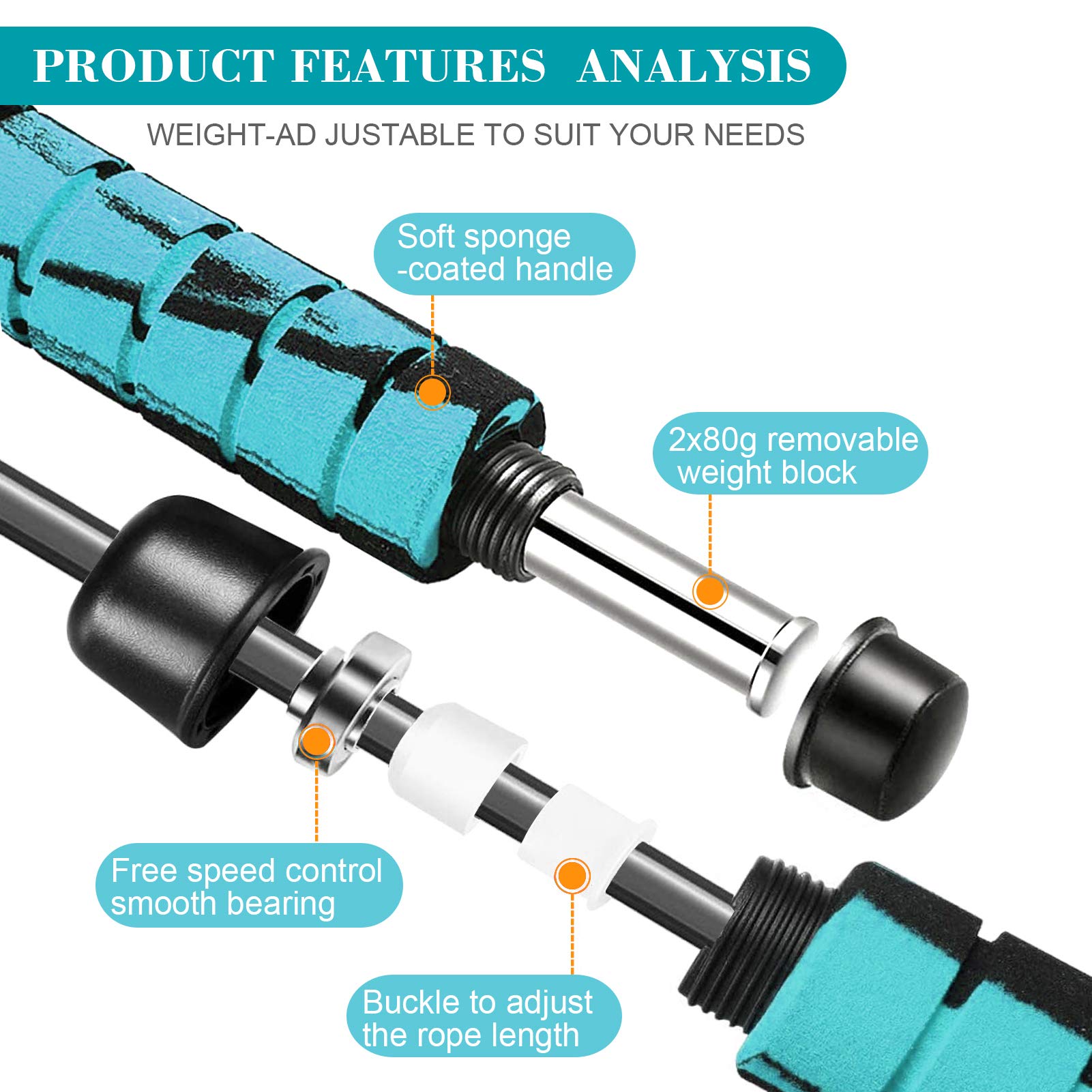 PRODUCT FEATURES ANALYSIS

WEIGHT-AD JUSTABLE TO SUIT YOUR NEEDS

Soft sponge -coated handle

2x80g removable weight block

Free speed control smooth bearing

Buckle to adjust the rope length