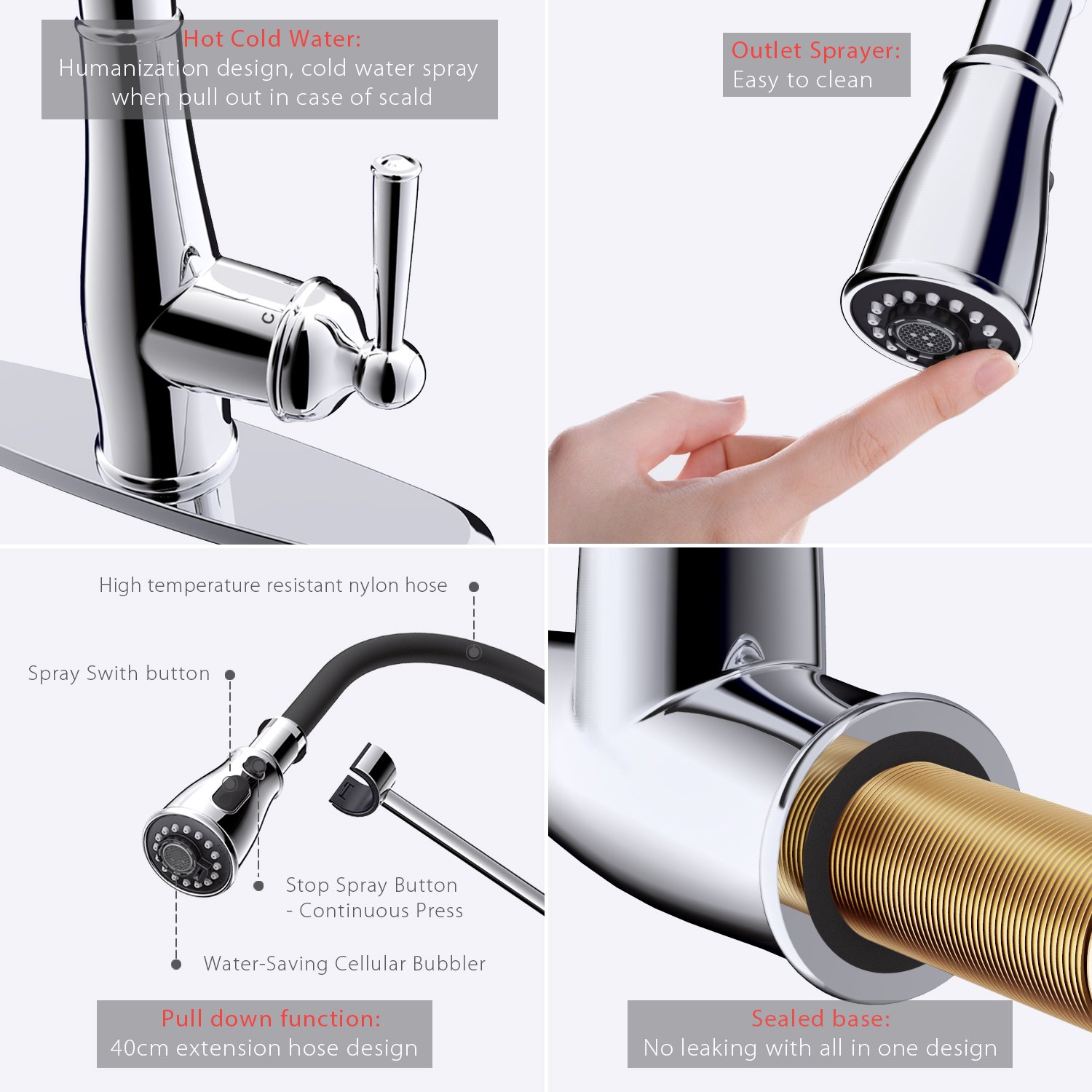 Hot Cold Water:
Humanization design, cold water spray when pull out in case of scald

C

Outlet Sprayer:
Easy to clean

High temperature resistant nylon hose

Spray Swith button

Stop Spray Button
- Continuous Press

Water-Saving Cellular Bubbler

Pull down function:
40cm extension hose design

Sealed base:
No leaking with all in one design