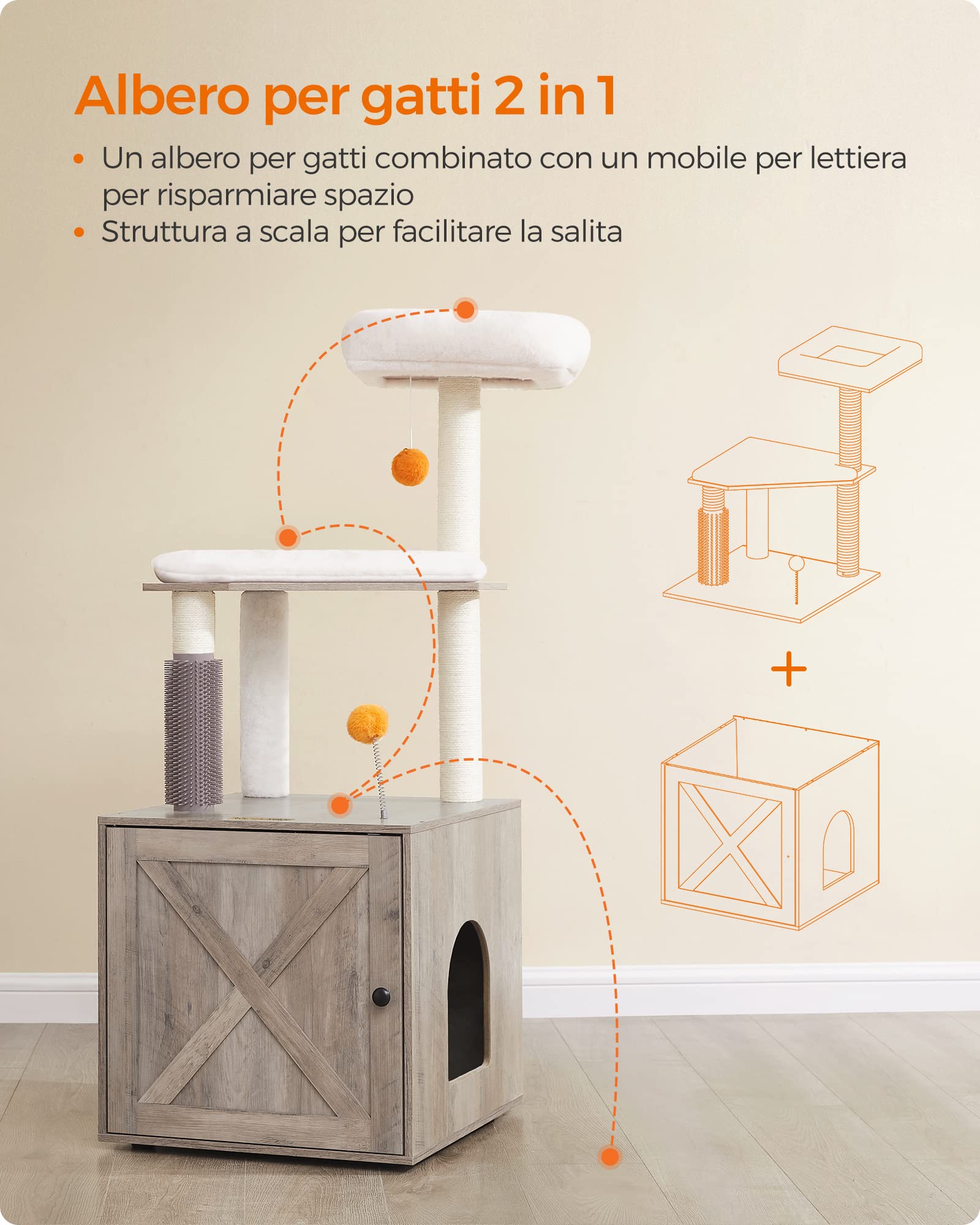 Albero per gatti 2 in 1

• Un albero per gatti combinato con un mobile per lettiera per risparmiare spazio
• Struttura a scala per facilitare la salita

+