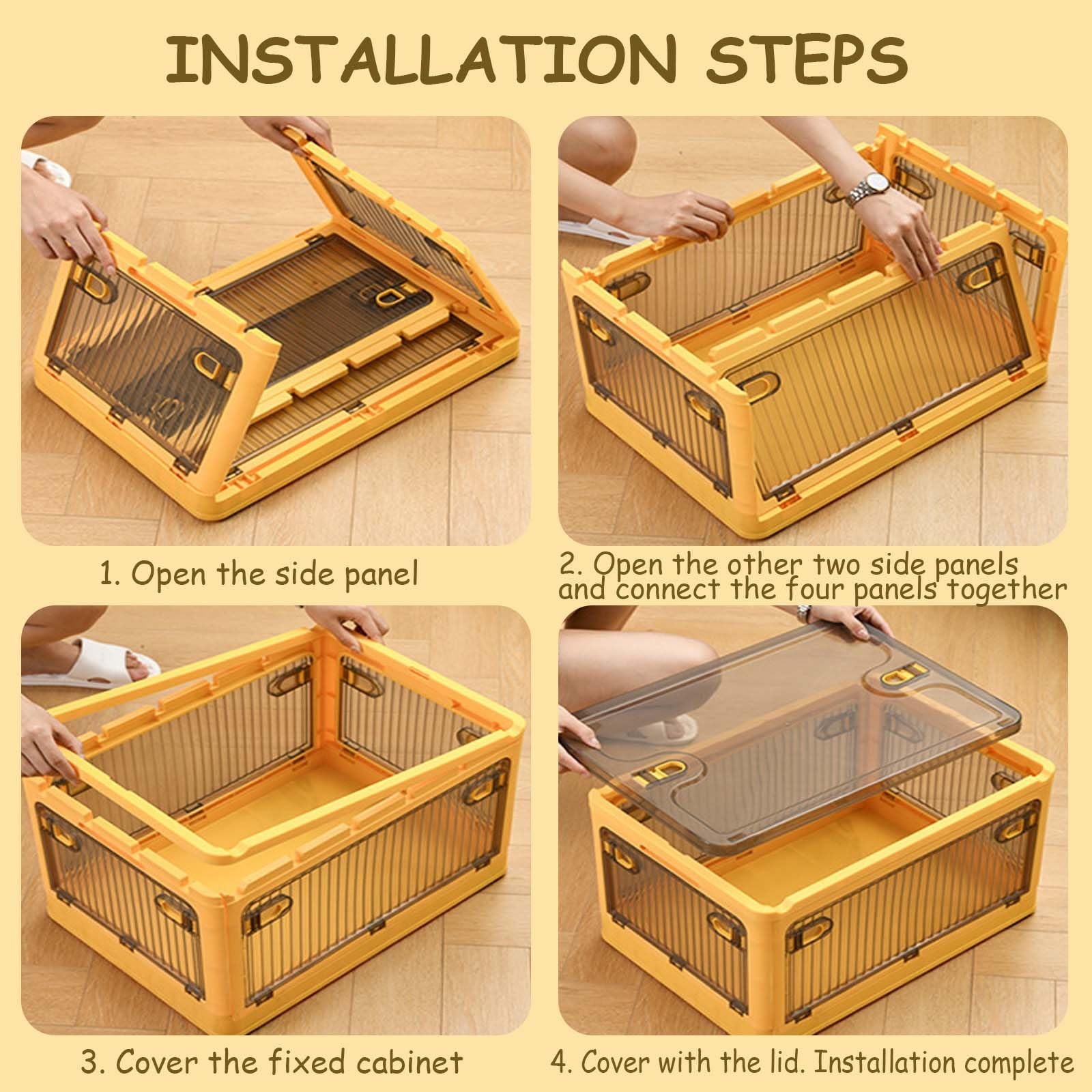 INSTALLATION STEPS

1. Open the side panel

2. Open the other two side panels and connect the four panels together

3. Cover the fixed cabinet

4. Cover with the lid. Installation complete