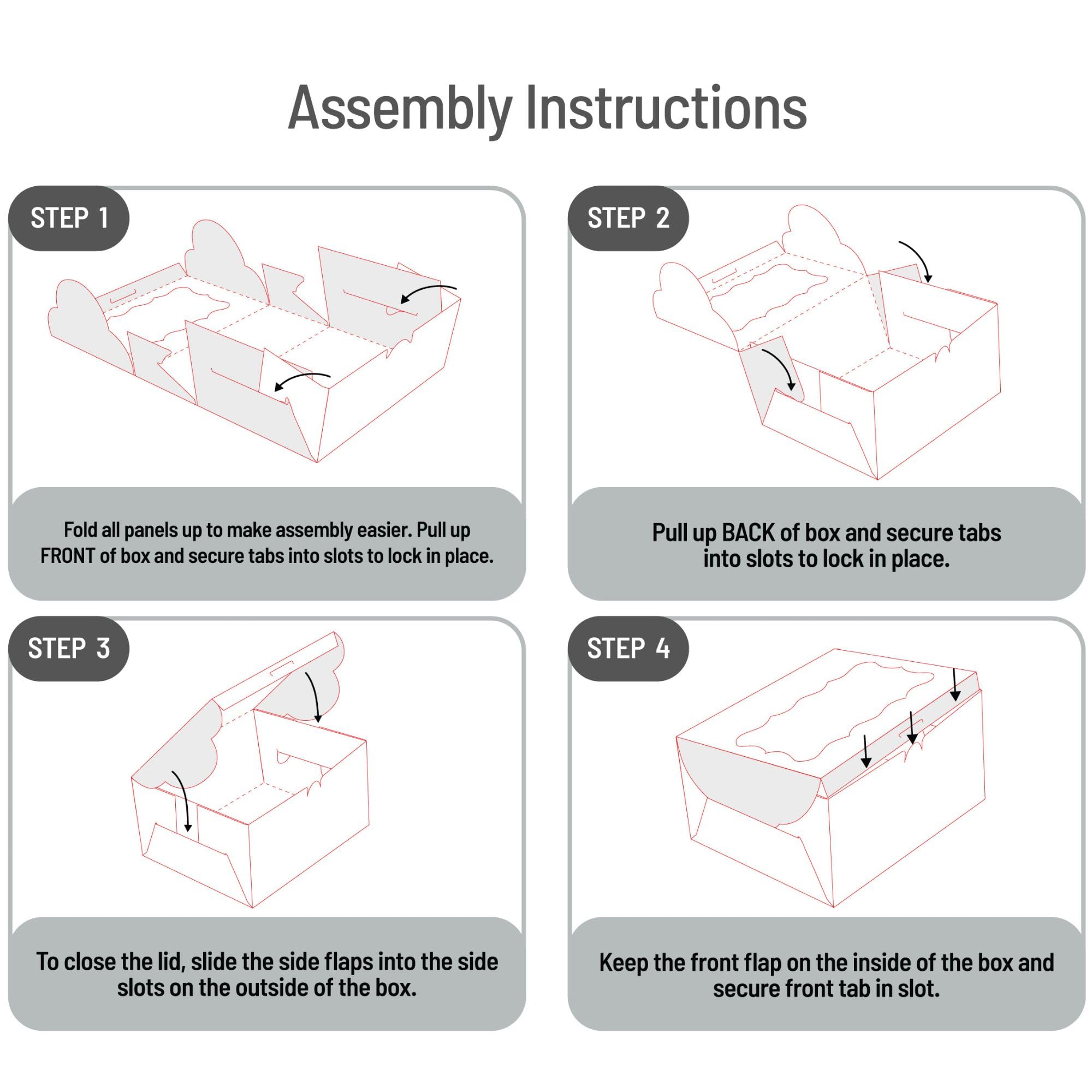 Assembly Instructions

STEP 1

Fold all panels up to make assembly easier. Pull up FRONT of box and secure tabs into slots to lock in place.

STEP 2

Pull up BACK of box and secure tabs into slots to lock in place.

STEP 3

To close the lid, slide the side flaps into the side slots on the outside of the box.

STEP 4

Keep the front flap on the inside of the box and secure front tab in slot.