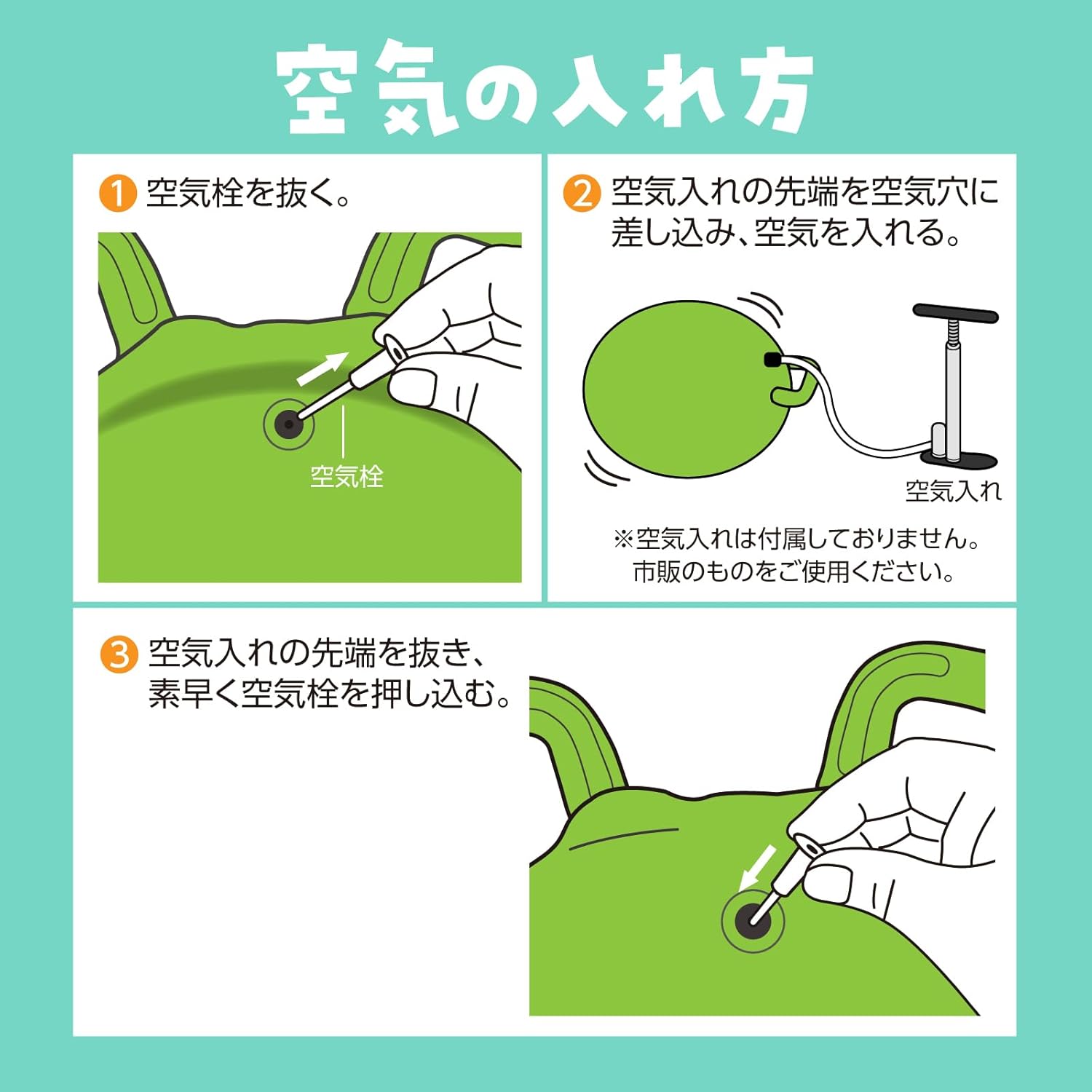 空気の入れ方

1 空気栓を抜く。

空気栓

2 空気入れの先端を空気穴に差し込み、空気を入れる。

空気入れ

※空気入れは付属しておりません。
市販のものをご使用ください。

3 空気入れの先端を抜き、素早く空気栓を押し込む。