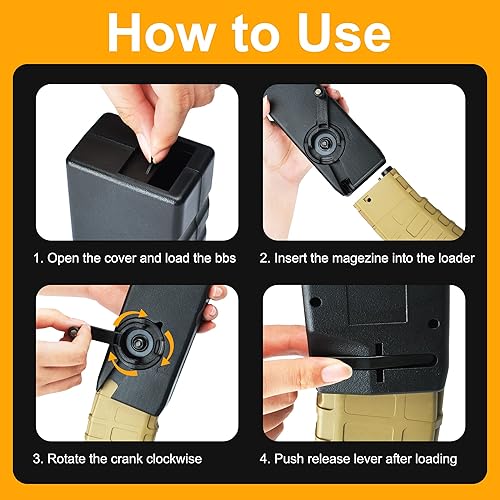 How to Use

1. Open the cover and load the bbs

2. Insert the magezine into the loader

3. Rotate the crank clockwise

4. Push release lever after loading