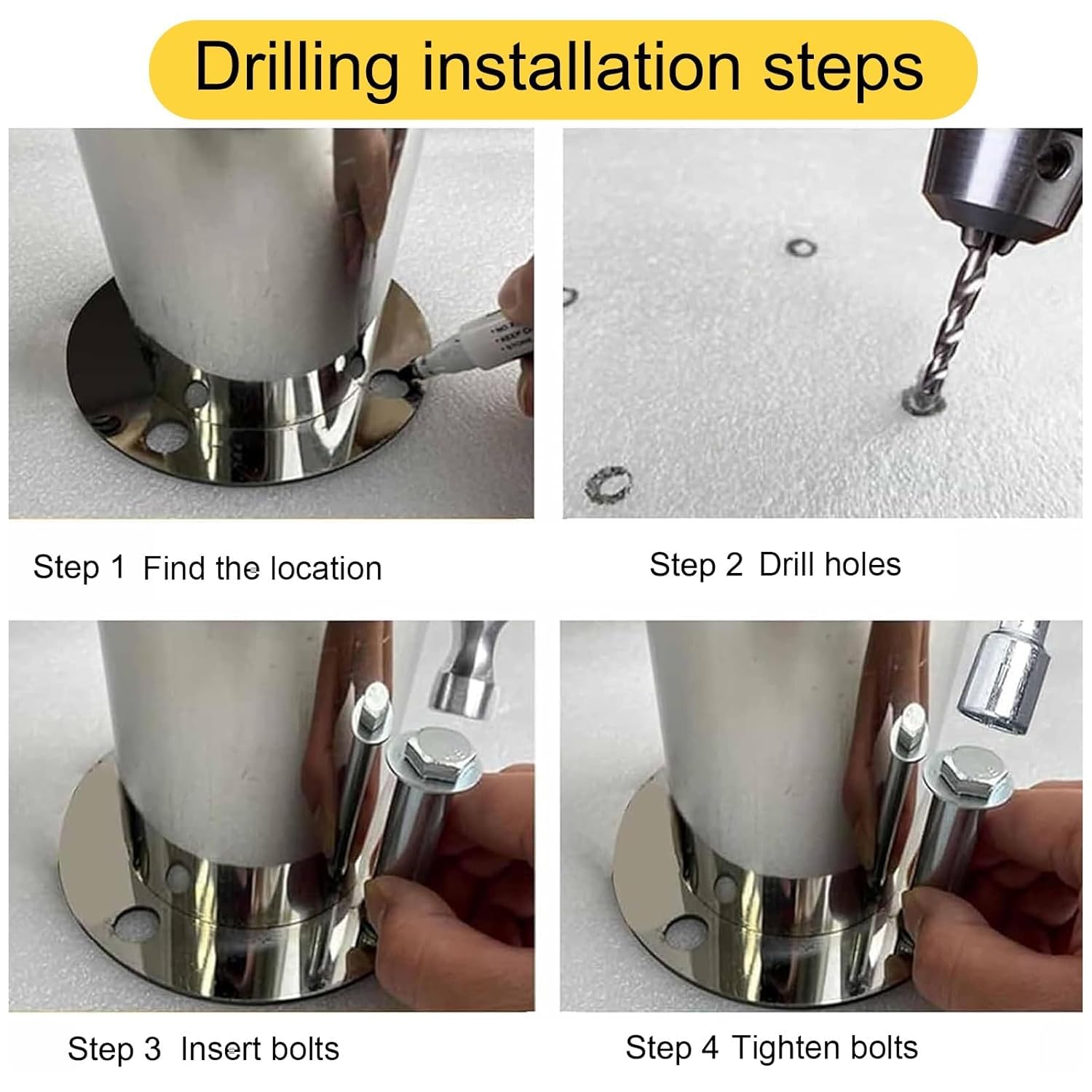 Drilling installation steps

Step 1 Find the location

Step 2 Drill holes

Step 3 Insert bolts

Step 4 Tighten bolts