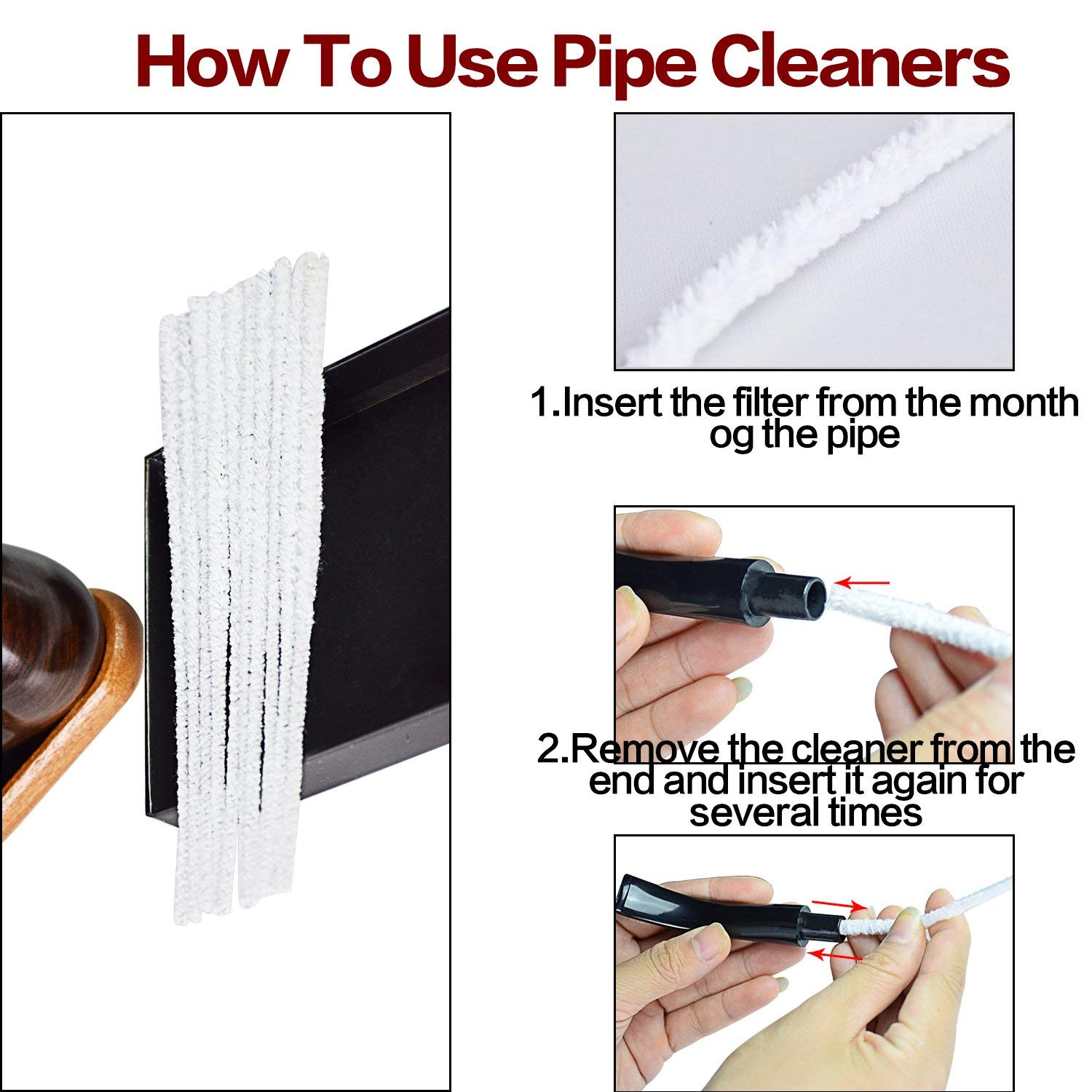 How To Use Pipe Cleaners

1.Insert the filter from the month og the pipe

2.Remove the cleaner from the end and insert it again for several times