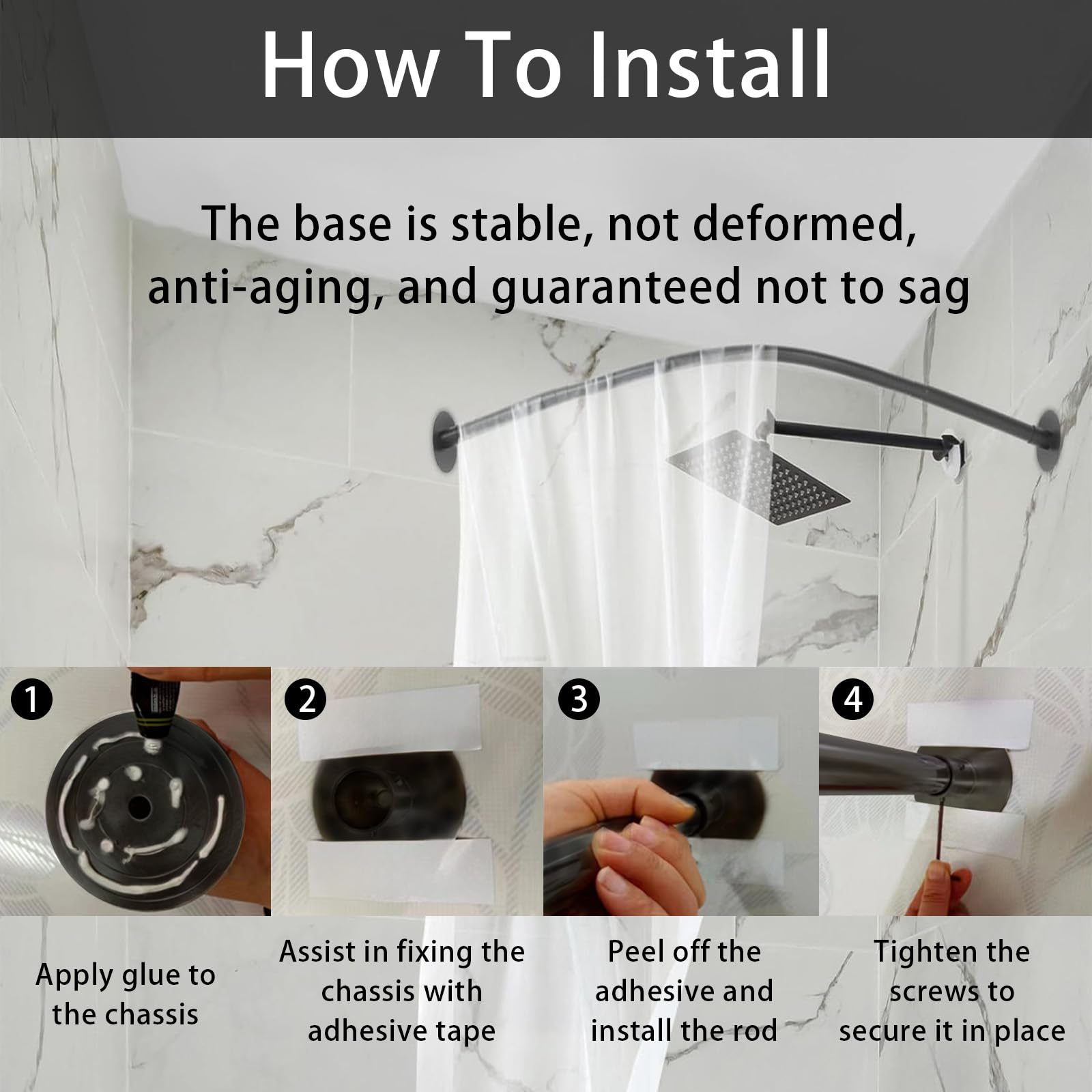 How To Install

The base is stable, not deformed, anti-aging, and guaranteed not to sag

1

2

3

4

Apply glue to the chassis

Assist in fixing the chassis with adhesive tape

Peel off the adhesive and install the rod

Tighten the screws to secure it in place