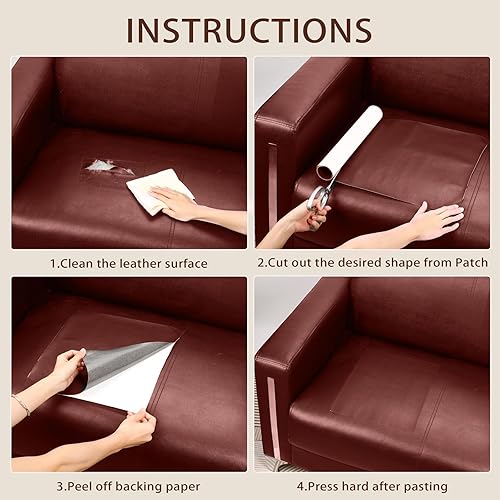 INSTRUCTIONS

1.Clean the leather surface

2.Cut out the desired shape from Patch

3.Peel off backing paper

4.Press hard after pasting