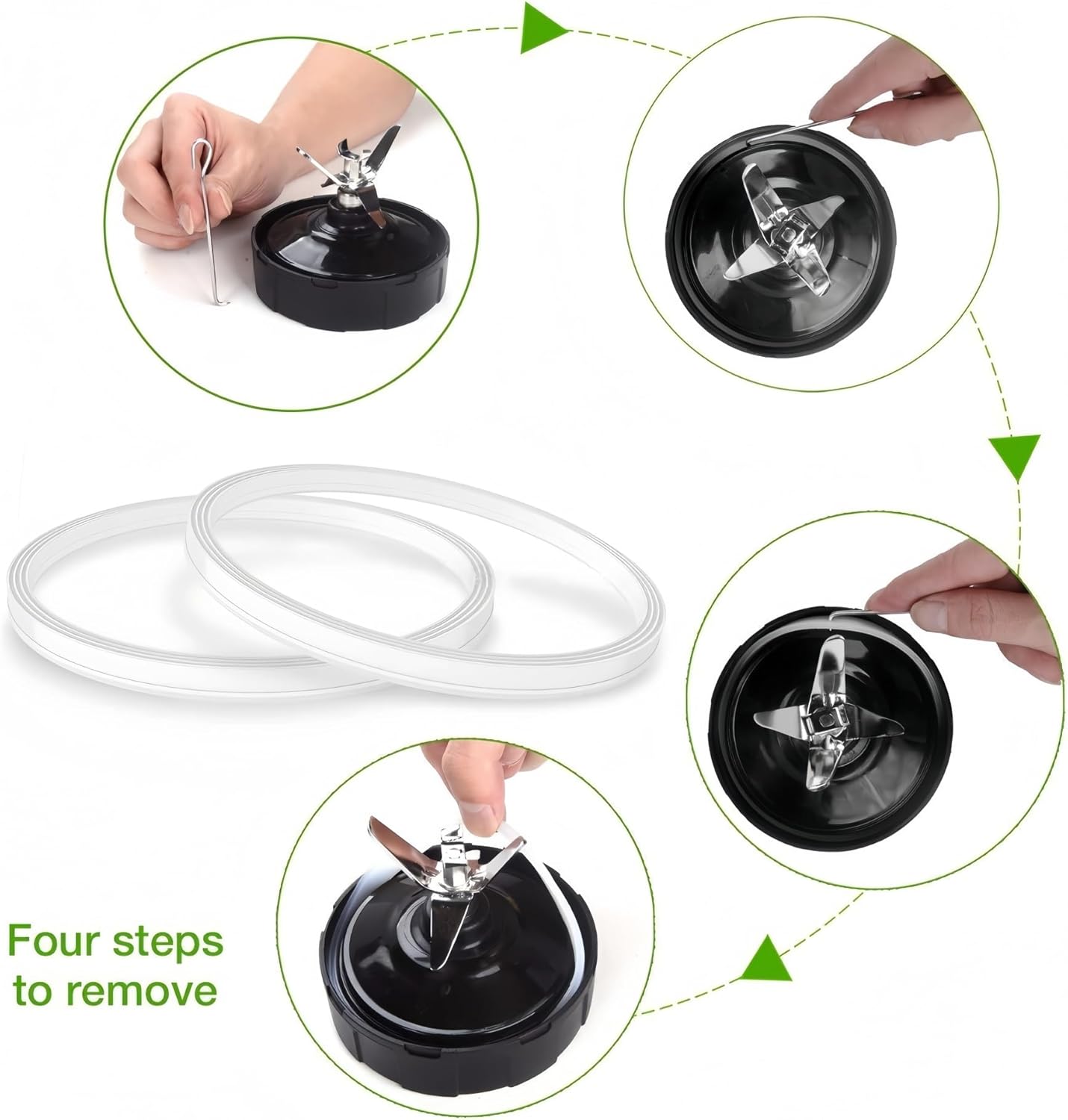 Four steps to remove