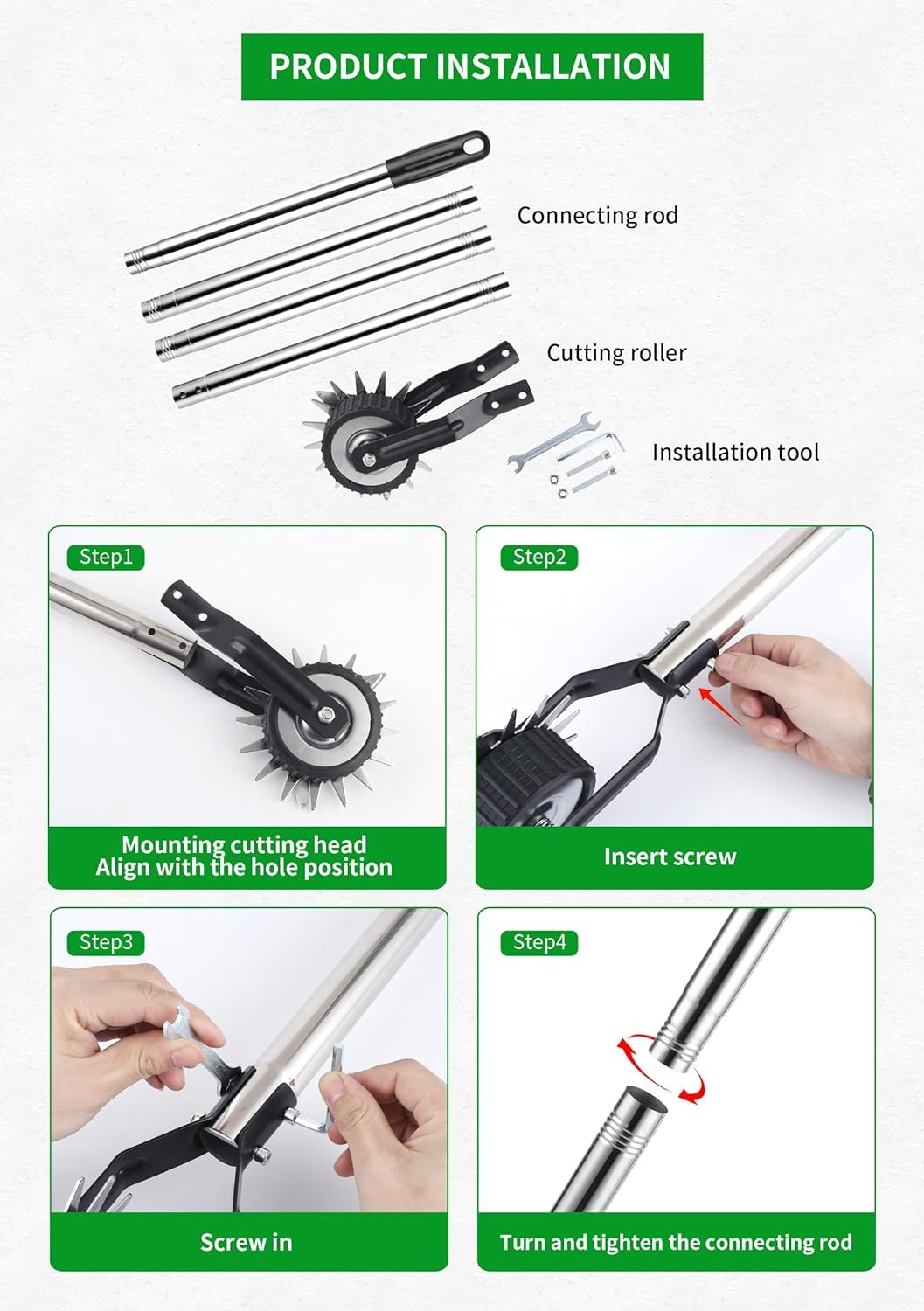 PRODUCT INSTALLATION

Connecting rod

Cutting roller

Installation tool

Step1

Mounting cutting head
Align with the hole position

Step2

Insert screw

Step3

Screw in

Step4

Turn and tighten the connecting rod