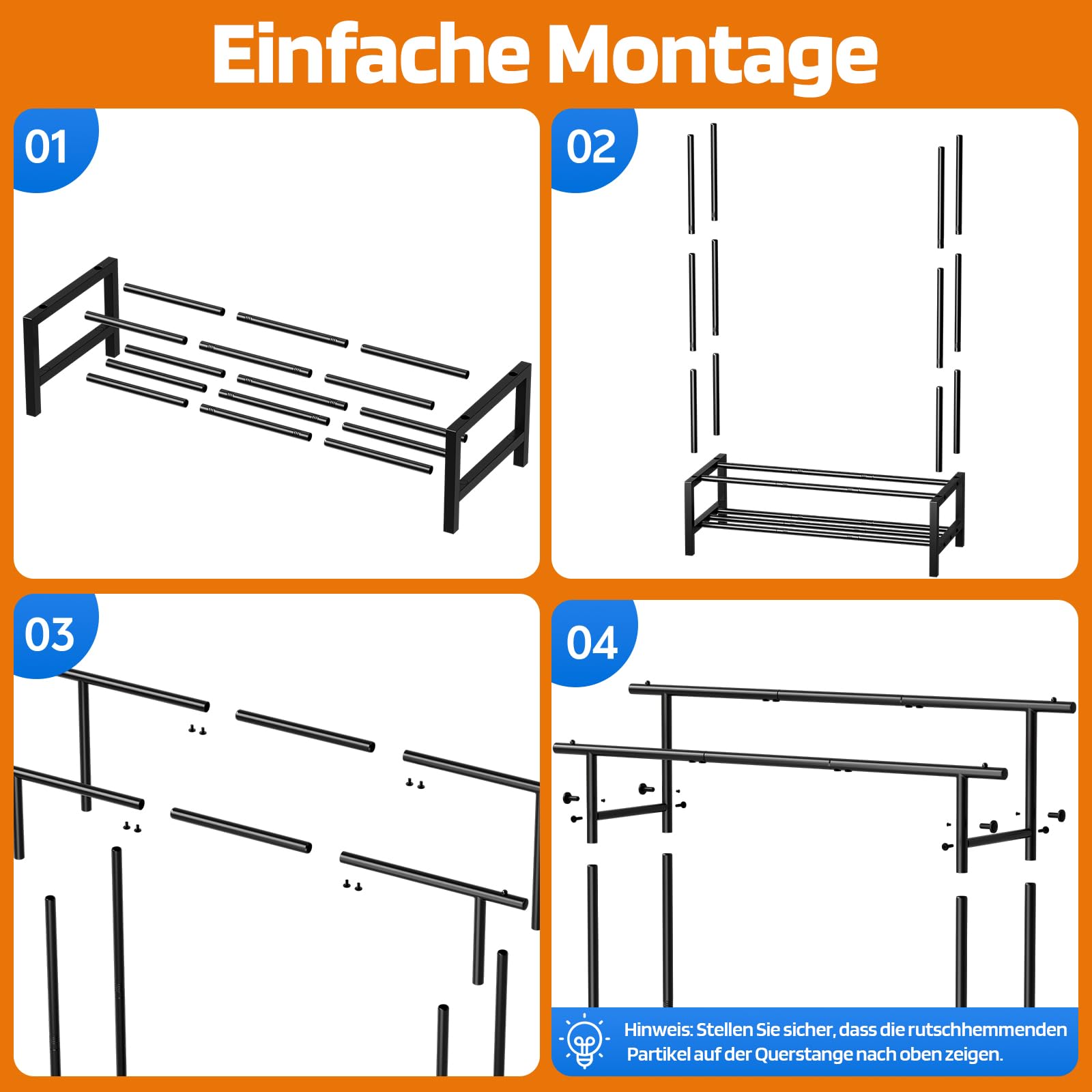 Einfache Montage

01

02

03

04

Hinweis: Stellen Sie sicher, dass die rutschhemmenden Partikel auf der Querstange nach oben zeigen.