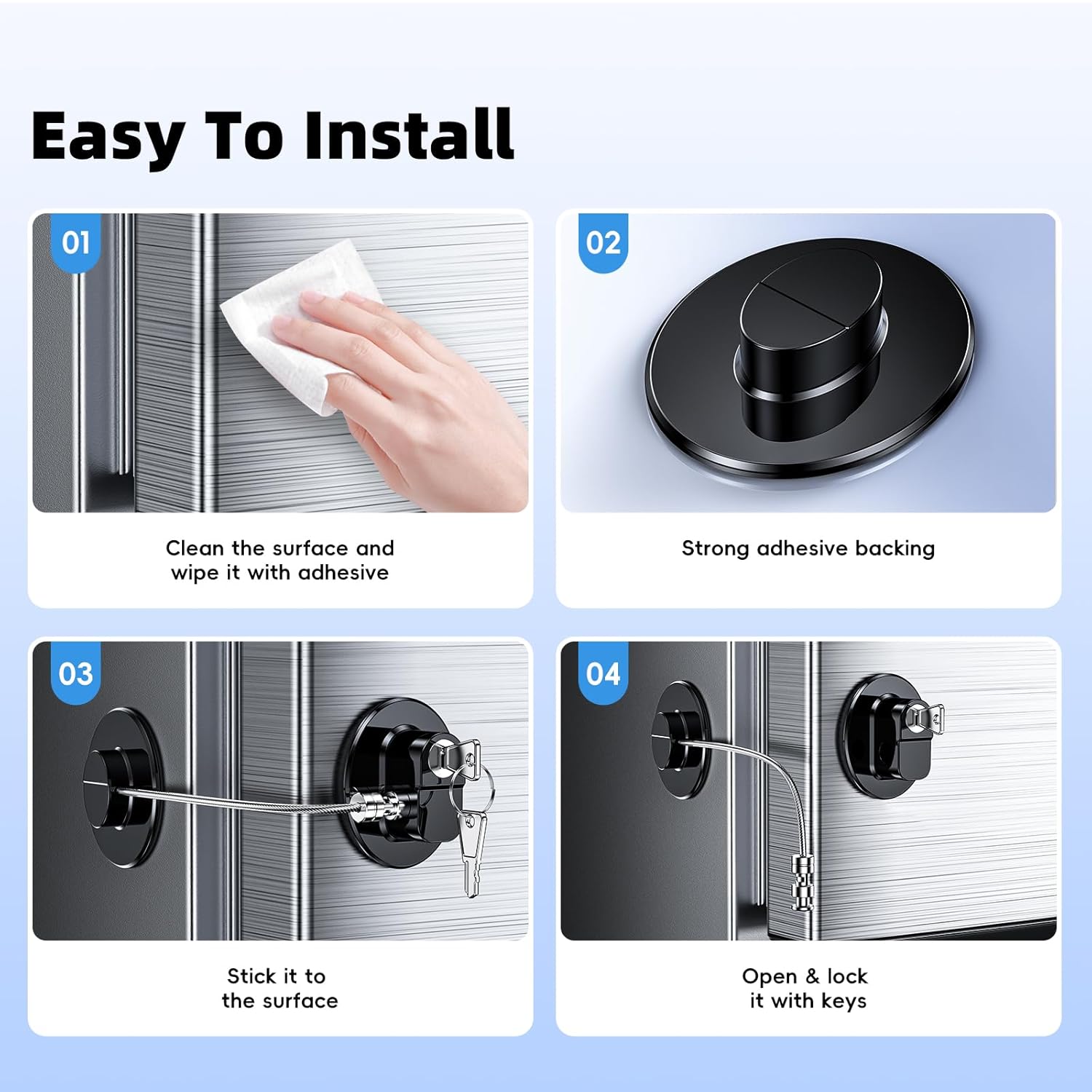 Easy To Install

01

Clean the surface and wipe it with adhesive

02

Strong adhesive backing

03

Stick it to the surface

04

Open & lock it with keys