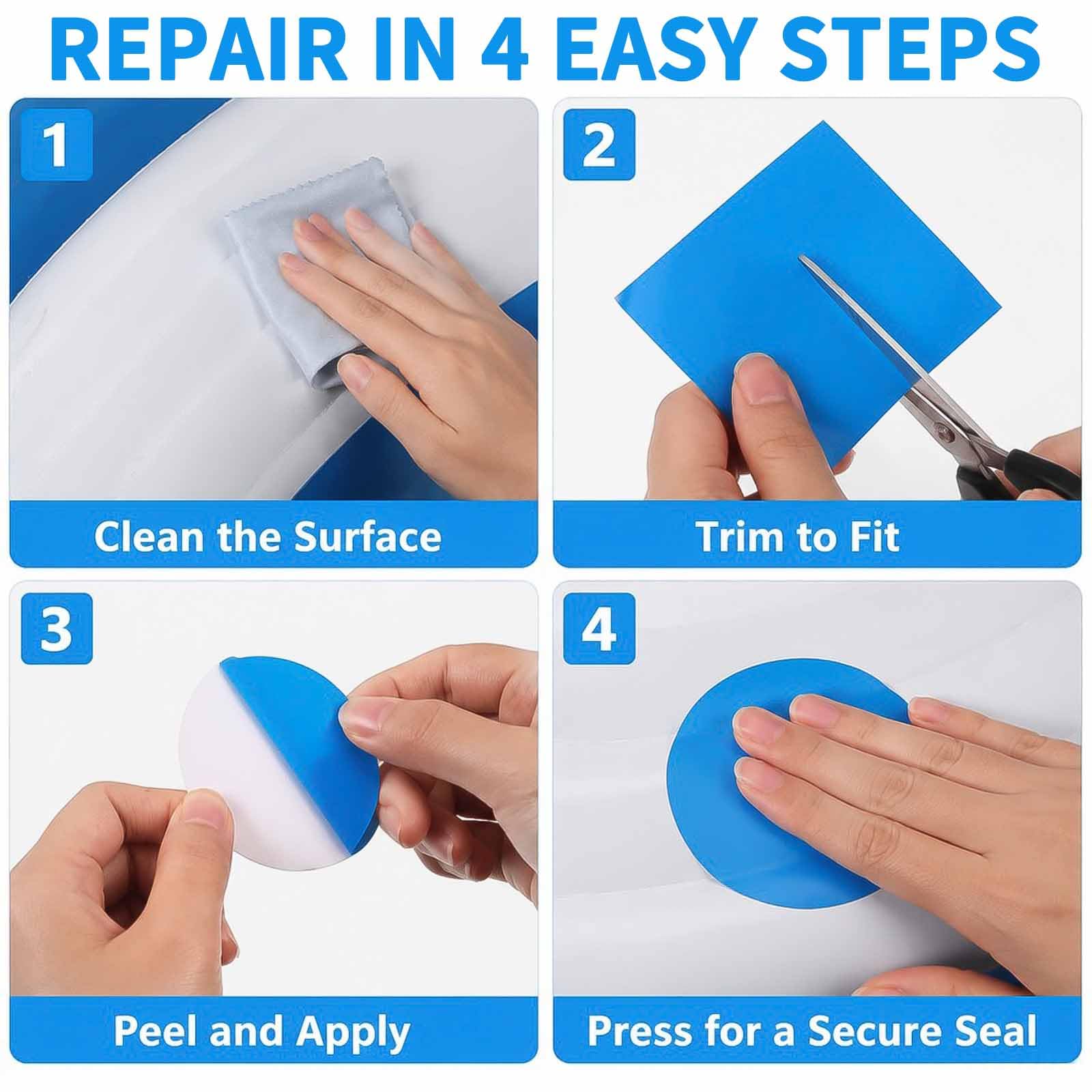 REPAIR IN 4 EASY STEPS

1

Clean the Surface

2

Trim to Fit

3

Peel and Apply

4

Press for a Secure Seal