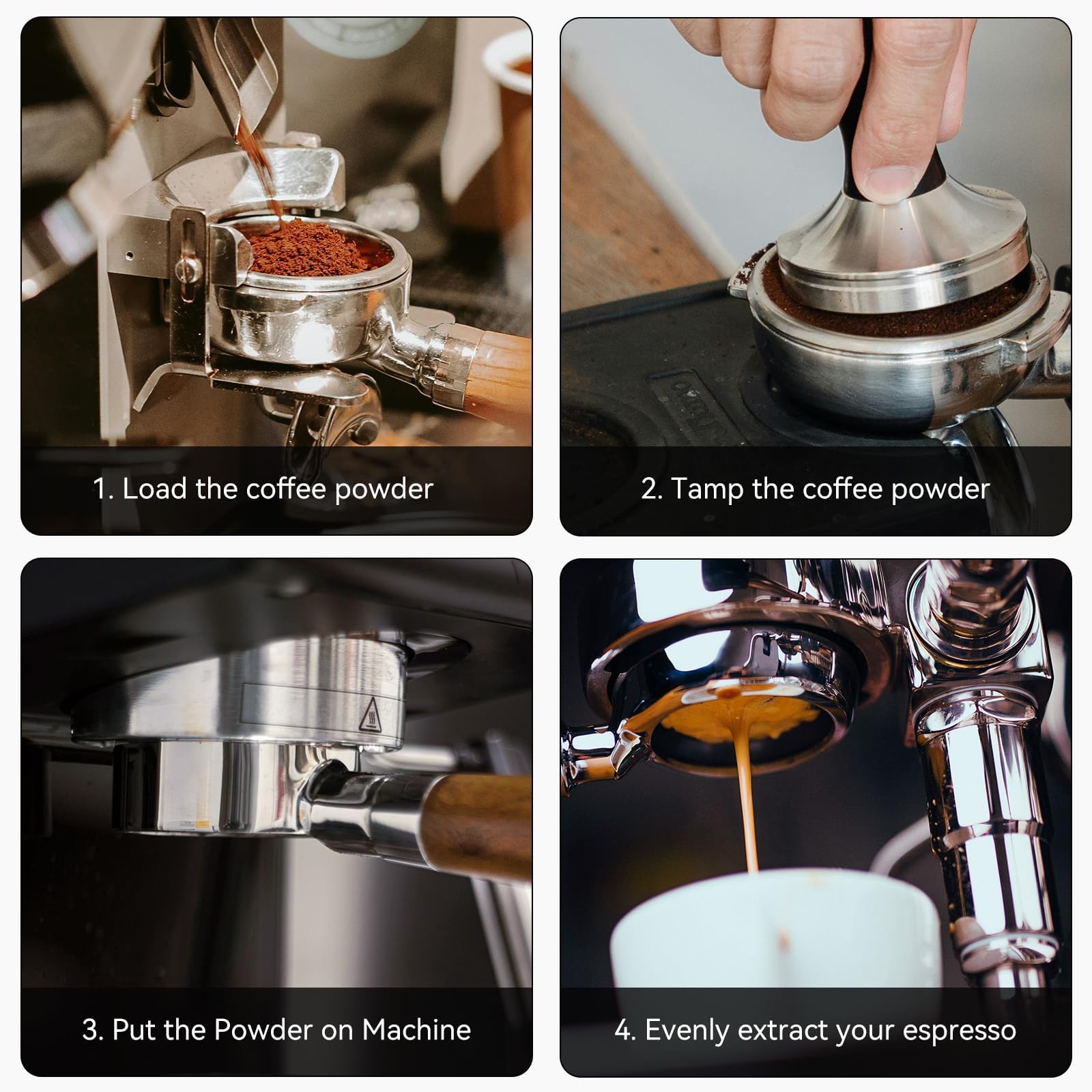 1. Load the coffee powder

2. Tamp the coffee powder

3. Put the Powder on Machine

4. Evenly extract your espresso