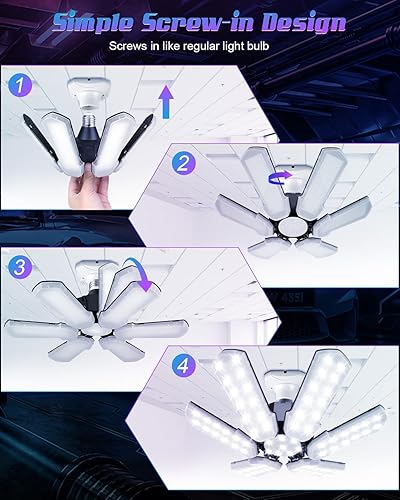 Simple Screw-in Design

Screws in like regular light bulb

1

2

3

4