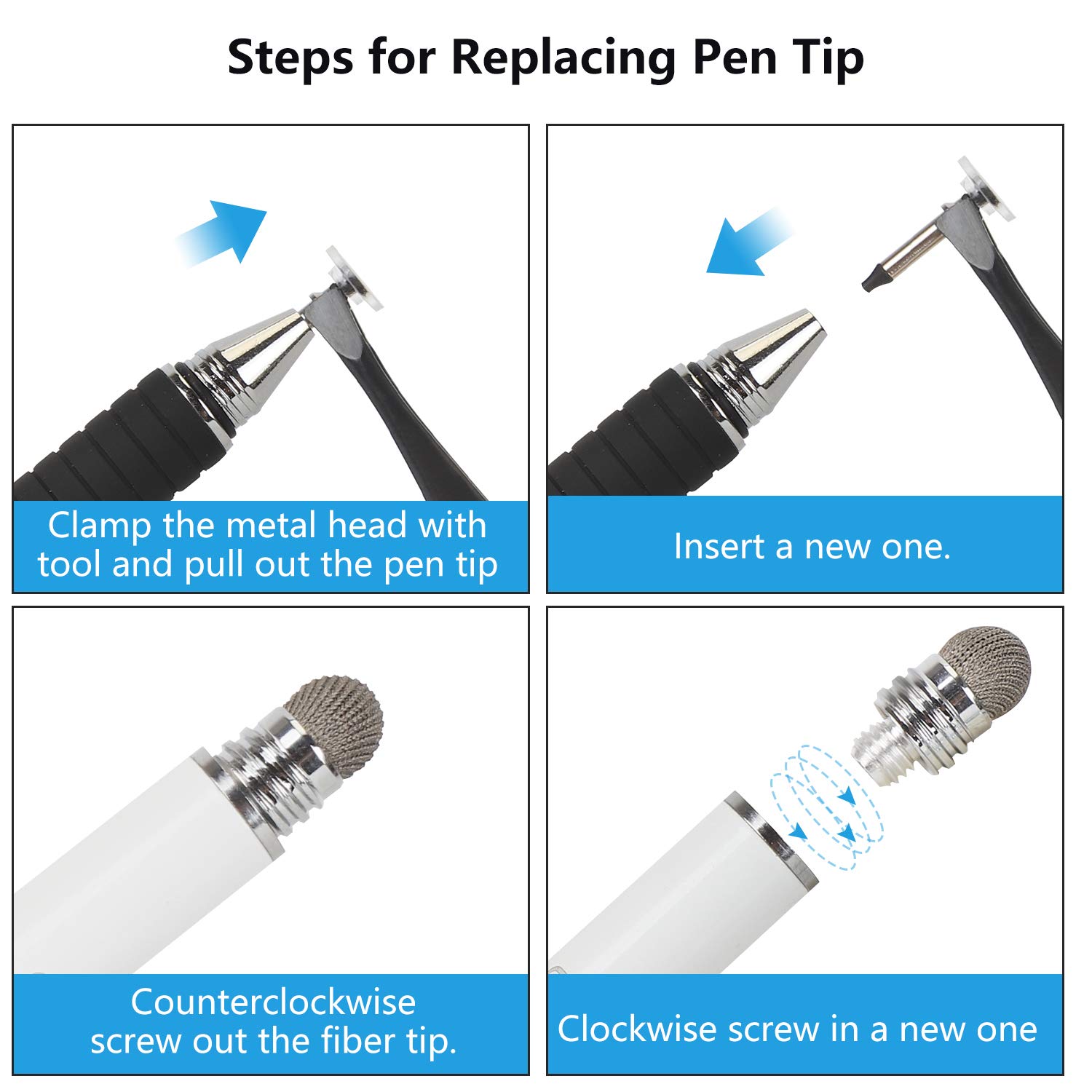 Steps for Replacing Pen Tip

Clamp the metal head with tool and pull out the pen tip

Insert a new one.

Counterclockwise screw out the fiber tip.

Clockwise screw in a new one