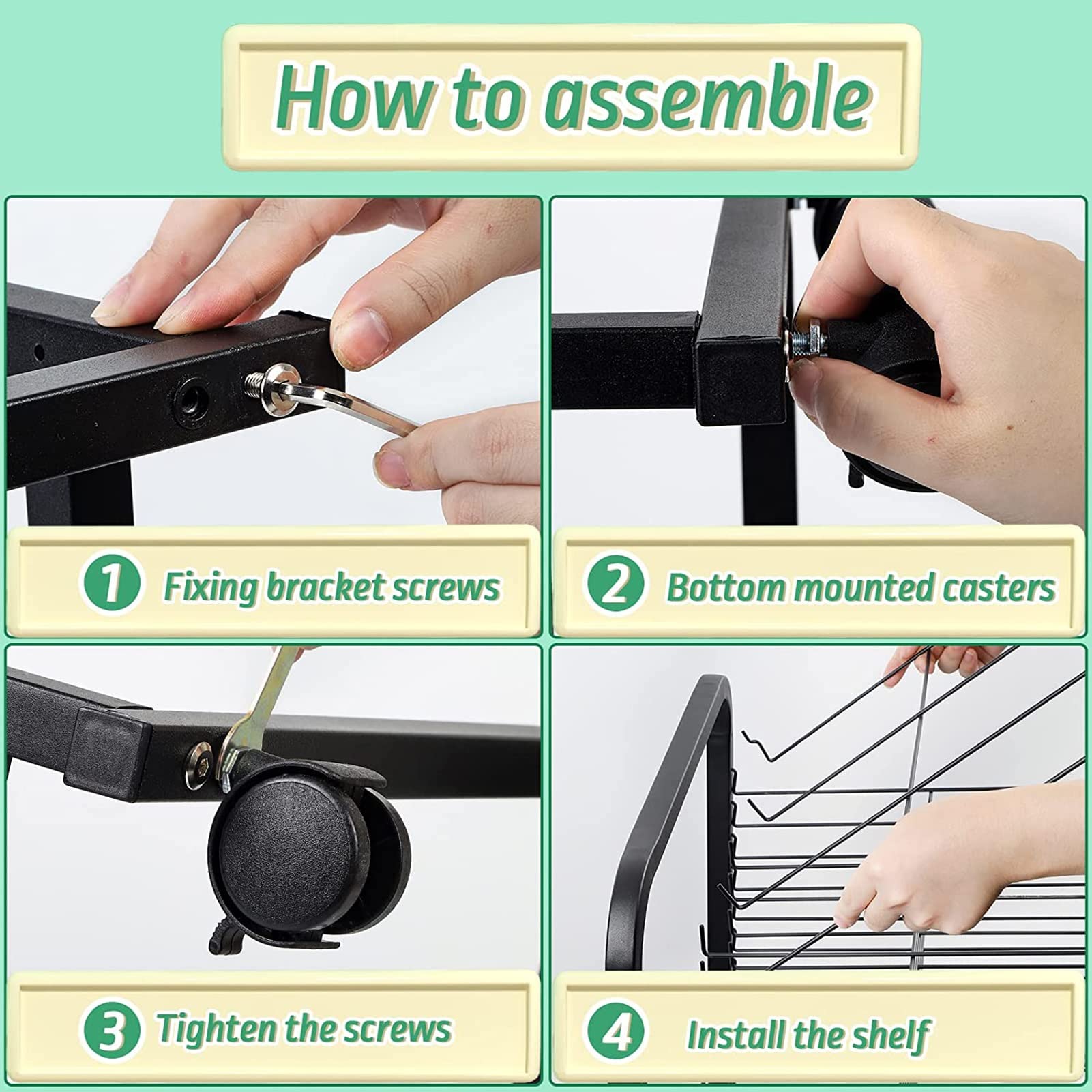 How to assemble

1 Fixing bracket screws

2 Bottom mounted casters

3 Tighten the screws

4 Install the shelf