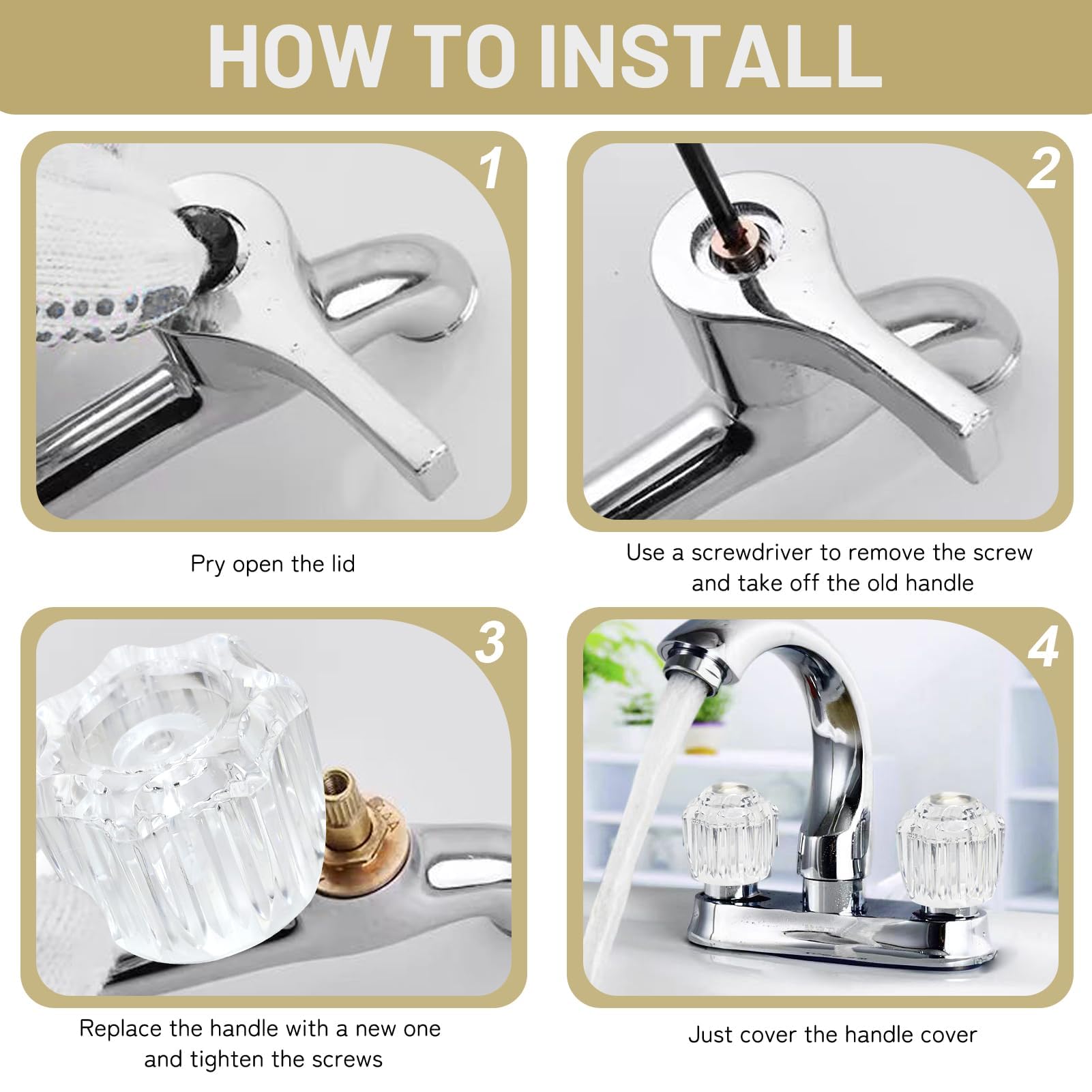 HOW TO INSTALL

1

Pry open the lid

2

Use a screwdriver to remove the screw and take off the old handle

3

Replace the handle with a new one and tighten the screws

4

Just cover the handle cover