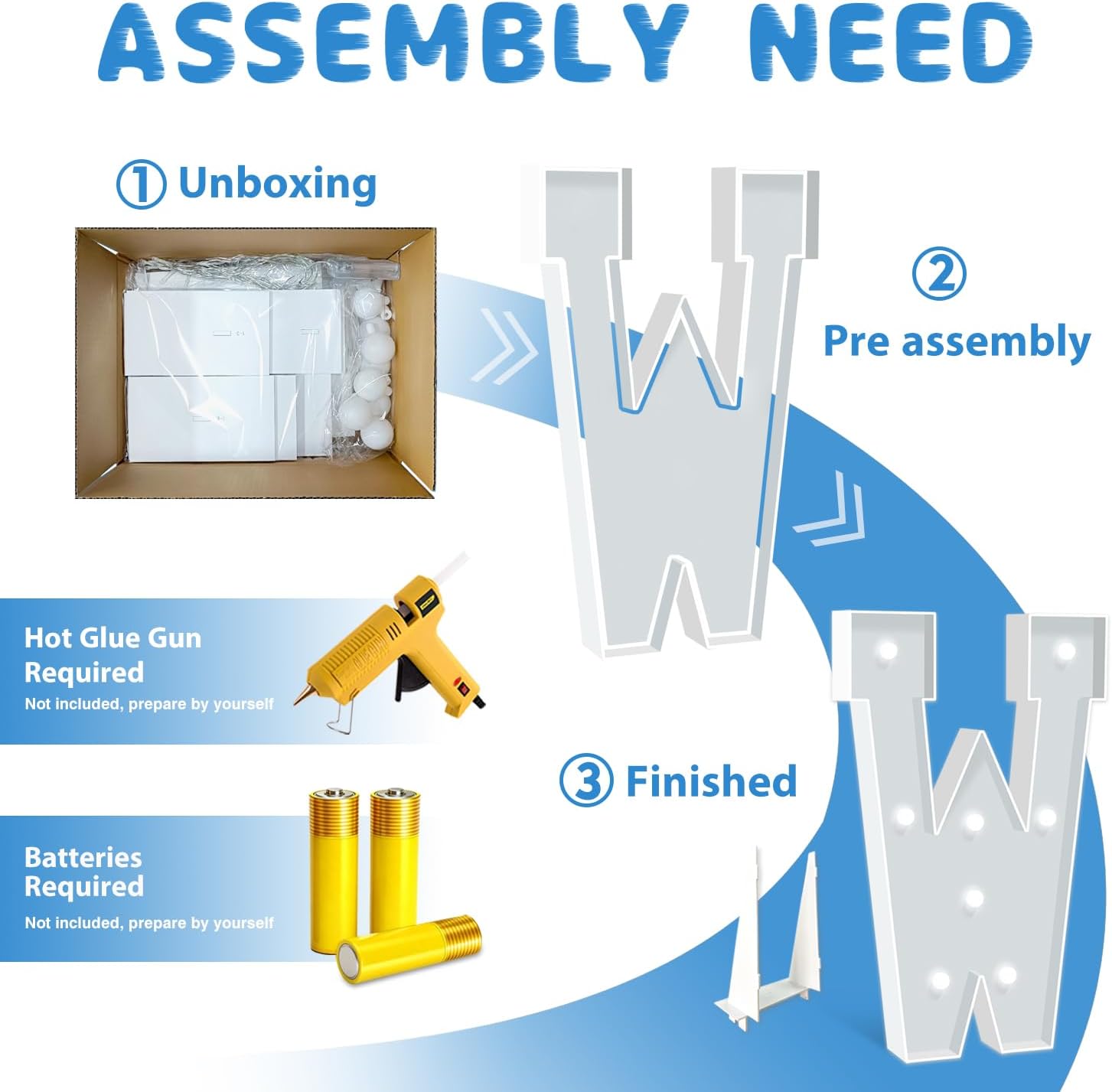 ASSEMBLY NEED

① Unboxing

② Pre assembly

Hot Glue Gun Required
Not included, prepare by yourself

③ Finished

Batteries Required
Not included, prepare by yourself