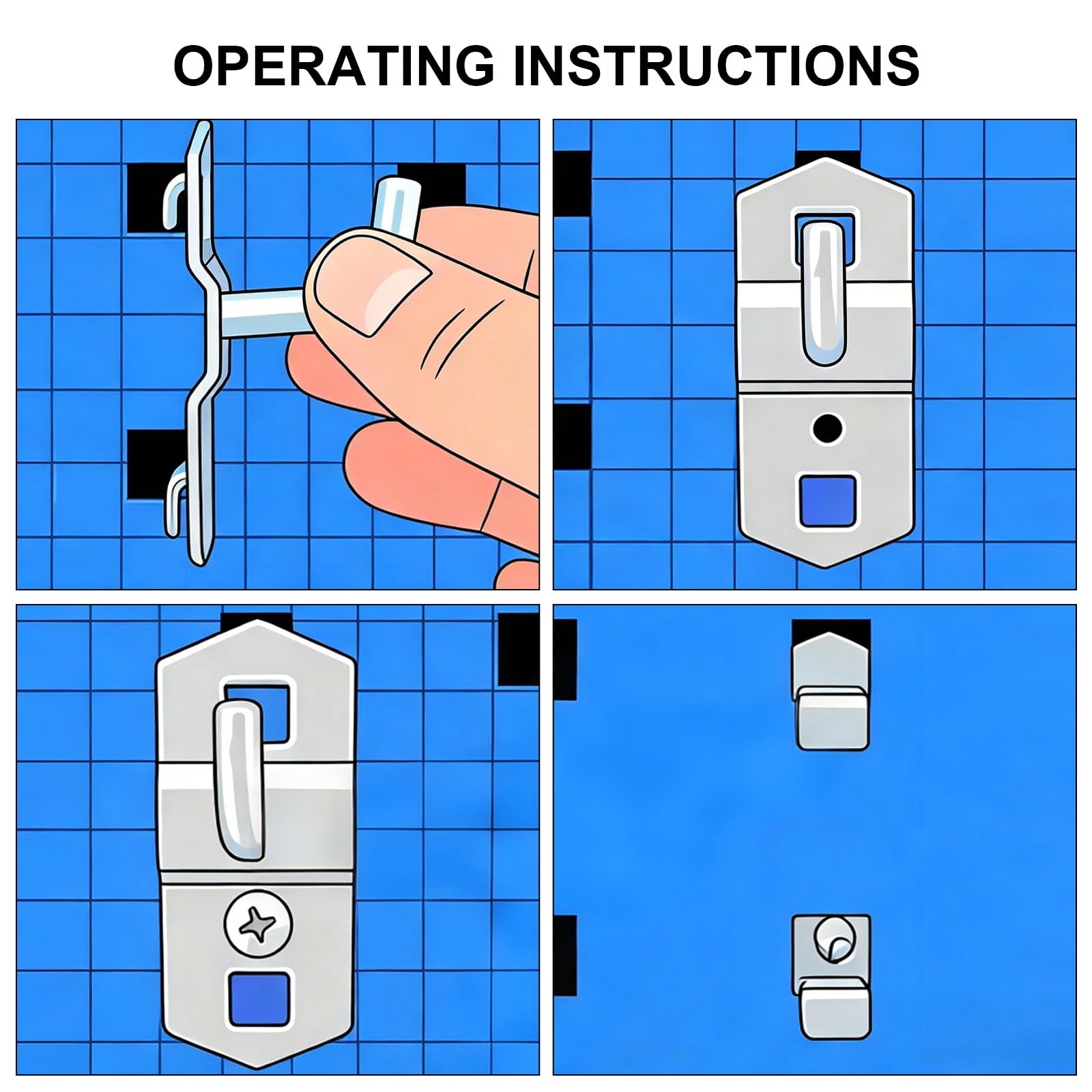 OPERATING INSTRUCTIONS